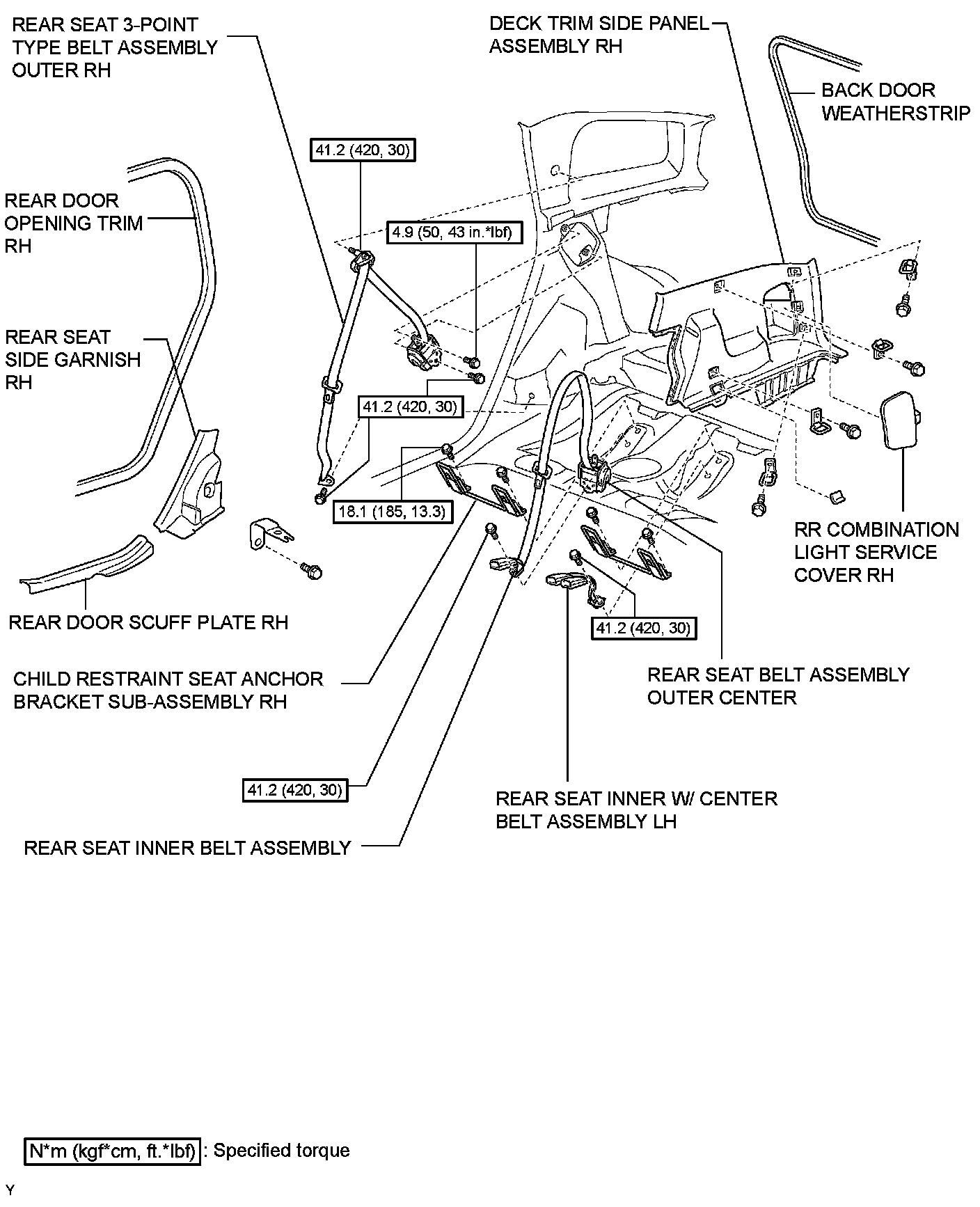 REAR SEAT 3-POINT TYPE BELT ASSEMBLY OUTER RH

DECK TRIM SIDE PANEL ASSEMBLY RH

BACK DOOR WEATHERSTRIP

41.2 (420, 30)

REAR DOOR OPENING TRIM RH

4.9 (50, 43 in.*lbf)

REAR SEAT SIDE GARNISH RH

41.2 (420, 30)

18.1 (185, 13.3)

RR COMBINATION LIGHT SERVICE COVER RH

REAR DOOR SCUFF PLATE RH

41.2 (420, 30)

CHILD RESTRAINT SEAT ANCHOR BRACKET SUB-ASSEMBLY RH

REAR SEAT BELT ASSEMBLY OUTER CENTER

41.2 (420, 30)

REAR SEAT INNER W/ CENTER BELT ASSEMBLY LH

REAR SEAT INNER BELT ASSEMBLY

N*m (kgf*cm, ft.*lbf) : Specified torque

Y