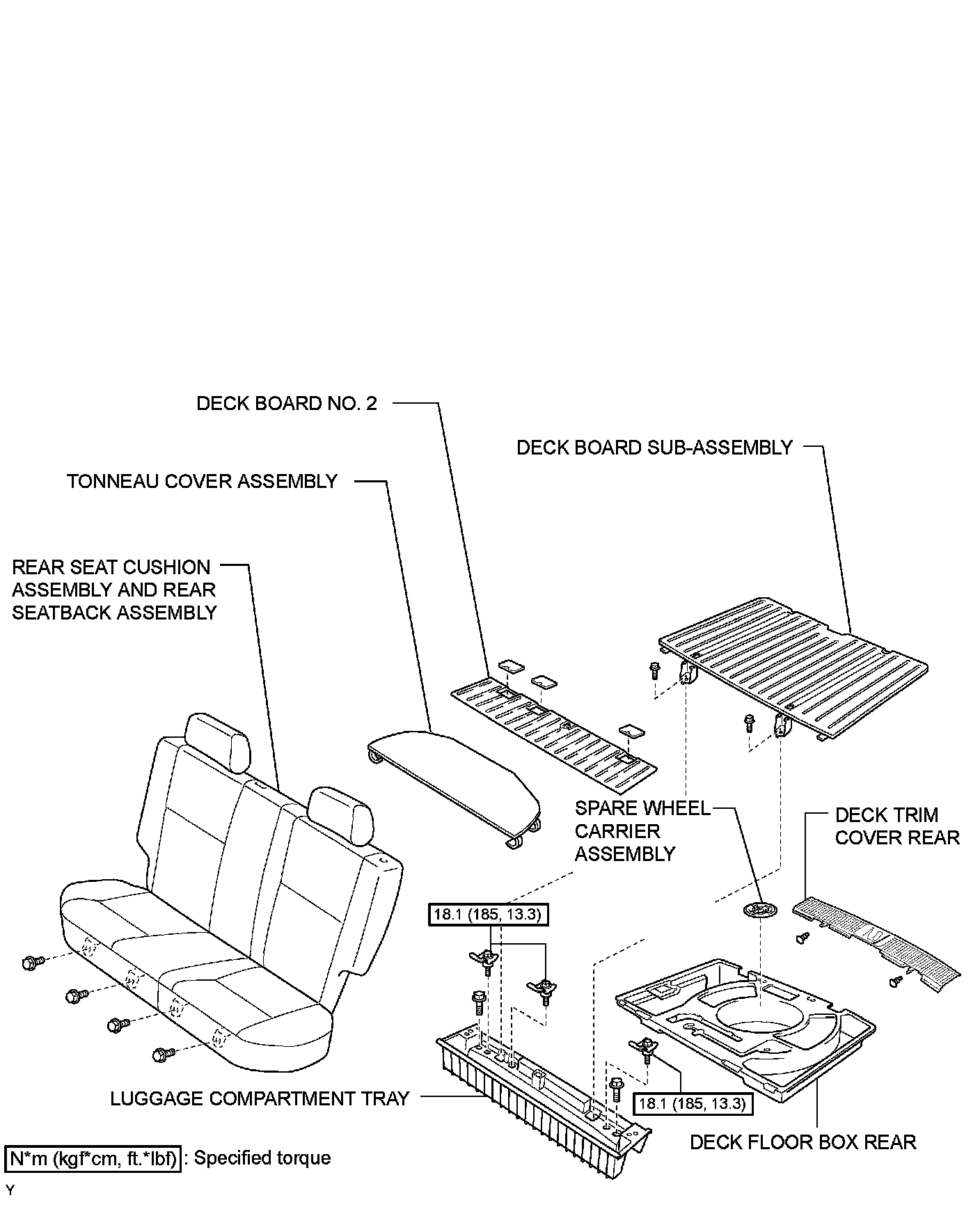 DECK BOARD NO. 2

DECK BOARD SUB-ASSEMBLY

TONNEAU COVER ASSEMBLY

REAR SEAT CUSHION ASSEMBLY AND REAR SEATBACK ASSEMBLY

SPARE WHEEL CARRIER ASSEMBLY

DECK TRIM COVER REAR

18.1 (185, 13.3)

18.1 (185, 13.3)

LUGGAGE COMPARTMENT TRAY

DECK FLOOR BOX REAR

N*m (kgf*cm, ft.*lbf) : Specified torque

Y