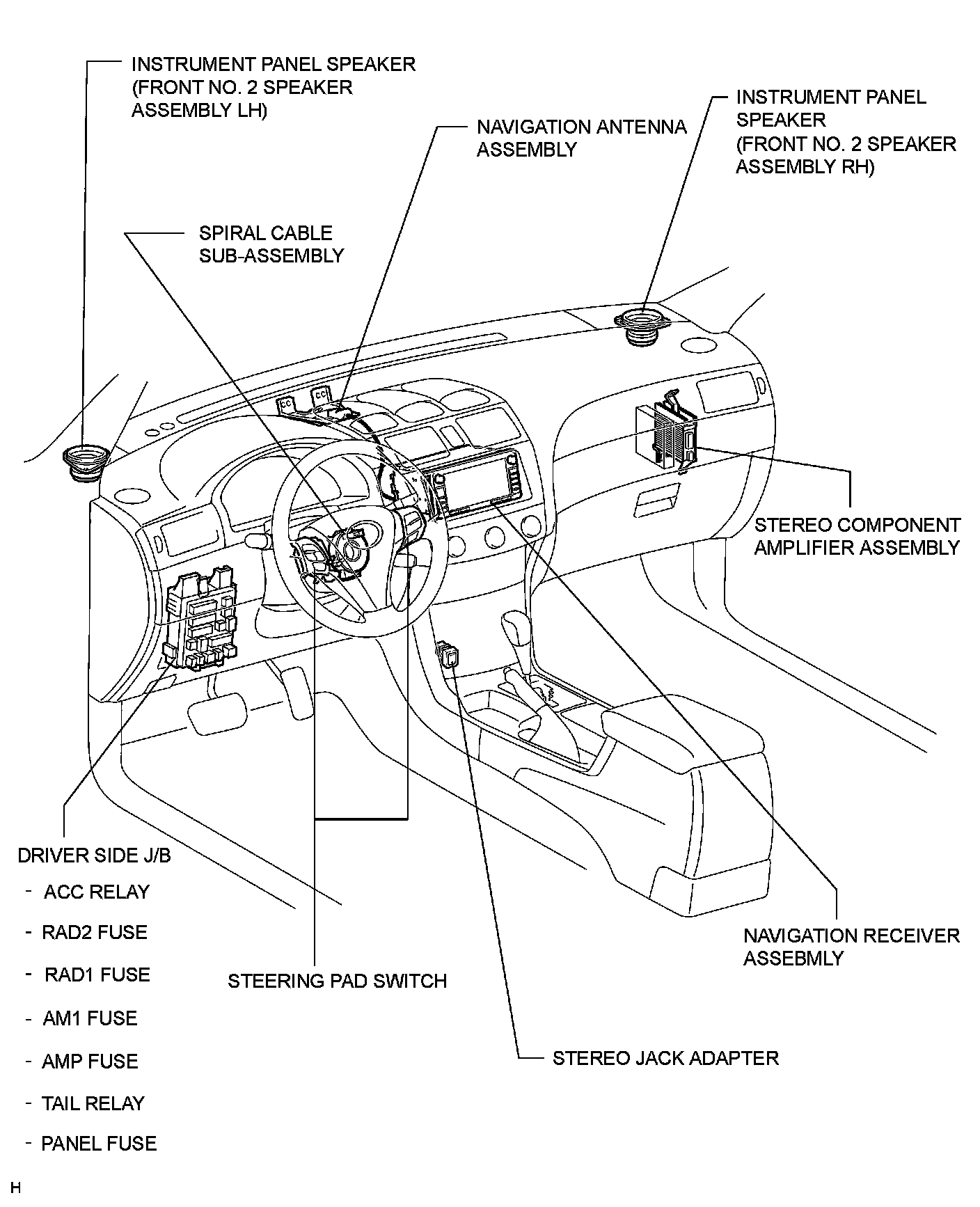 INSTRUMENT PANEL SPEAKER (FRONT NO. 2 SPEAKER ASSEMBLY LH)

NAVIGATION ANTENNA ASSEMBLY

INSTRUMENT PANEL SPEAKER (FRONT NO. 2 SPEAKER ASSEMBLY RH)

SPIRAL CABLE SUB-ASSEMBLY

STEREO COMPONENT AMPLIFIER ASSEMBLY

DRIVER SIDE J/B
- ACC RELAY
- RAD2 FUSE
- RAD1 FUSE
- AM1 FUSE
- AMP FUSE
- TAIL RELAY
- PANEL FUSE

STEERING PAD SWITCH

NAVIGATION RECEIVER ASSEBMLY

STEREO JACK ADAPTER

H