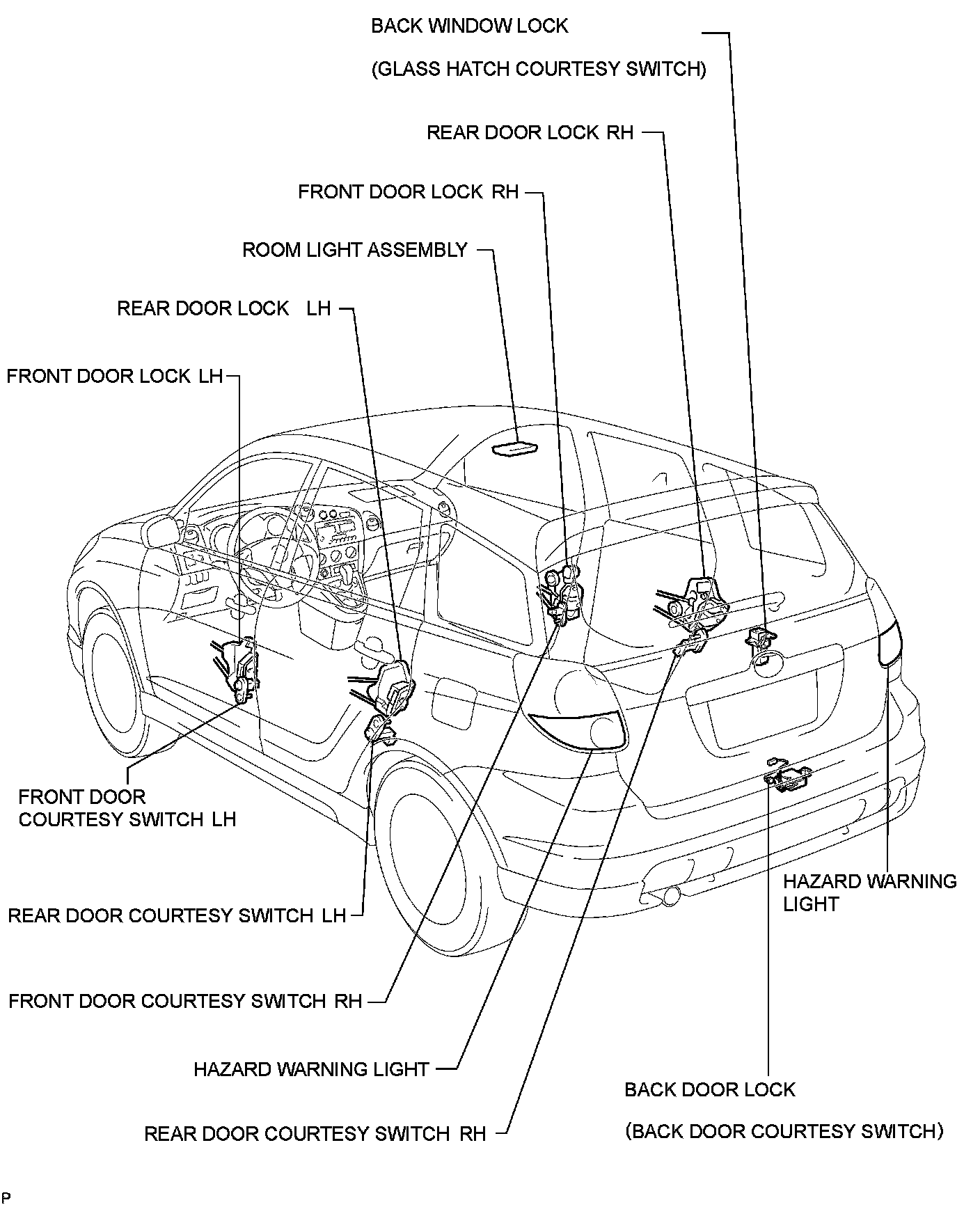 BACK WINDOW LOCK
(GLASS HATCH COURTESY SWITCH)

REAR DOOR LOCK RH

FRONT DOOR LOCK RH

ROOM LIGHT ASSEMBLY

REAR DOOR LOCK LH

FRONT DOOR LOCK LH

FRONT DOOR COURTESY SWITCH LH

REAR DOOR COURTESY SWITCH LH

FRONT DOOR COURTESY SWITCH RH

HAZARD WARNING LIGHT

REAR DOOR COURTESY SWITCH RH

HAZARD WARNING LIGHT

BACK DOOR LOCK
(BACK DOOR COURTESY SWITCH)

P