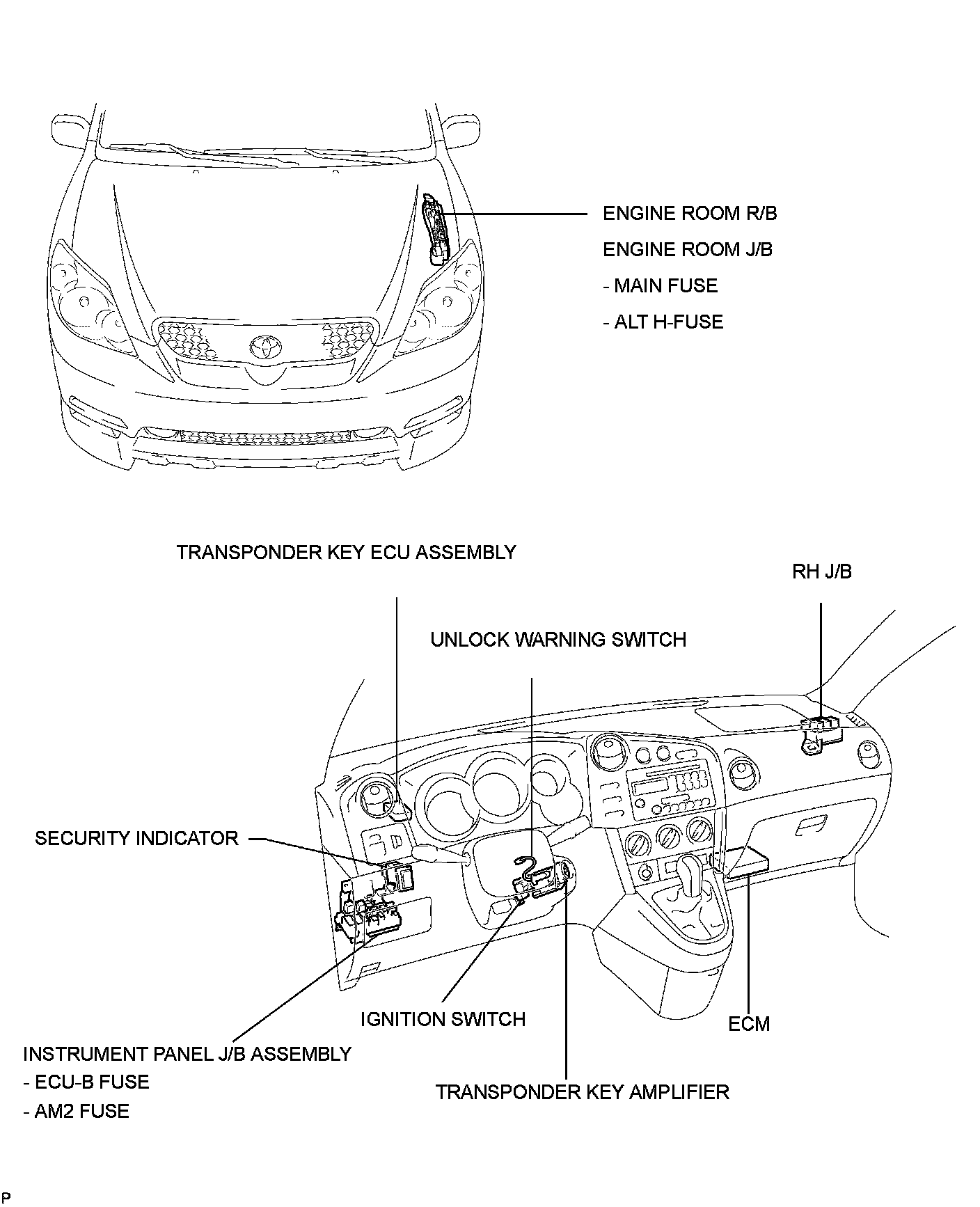 ENGINE ROOM R/B
ENGINE ROOM J/B
- MAIN FUSE
- ALT H-FUSE

TRANSPONDER KEY ECU ASSEMBLY

RH J/B

UNLOCK WARNING SWITCH

SECURITY INDICATOR

IGNITION SWITCH

ECM

INSTRUMENT PANEL J/B ASSEMBLY
- ECU-B FUSE
- AM2 FUSE

TRANSPONDER KEY AMPLIFIER

P