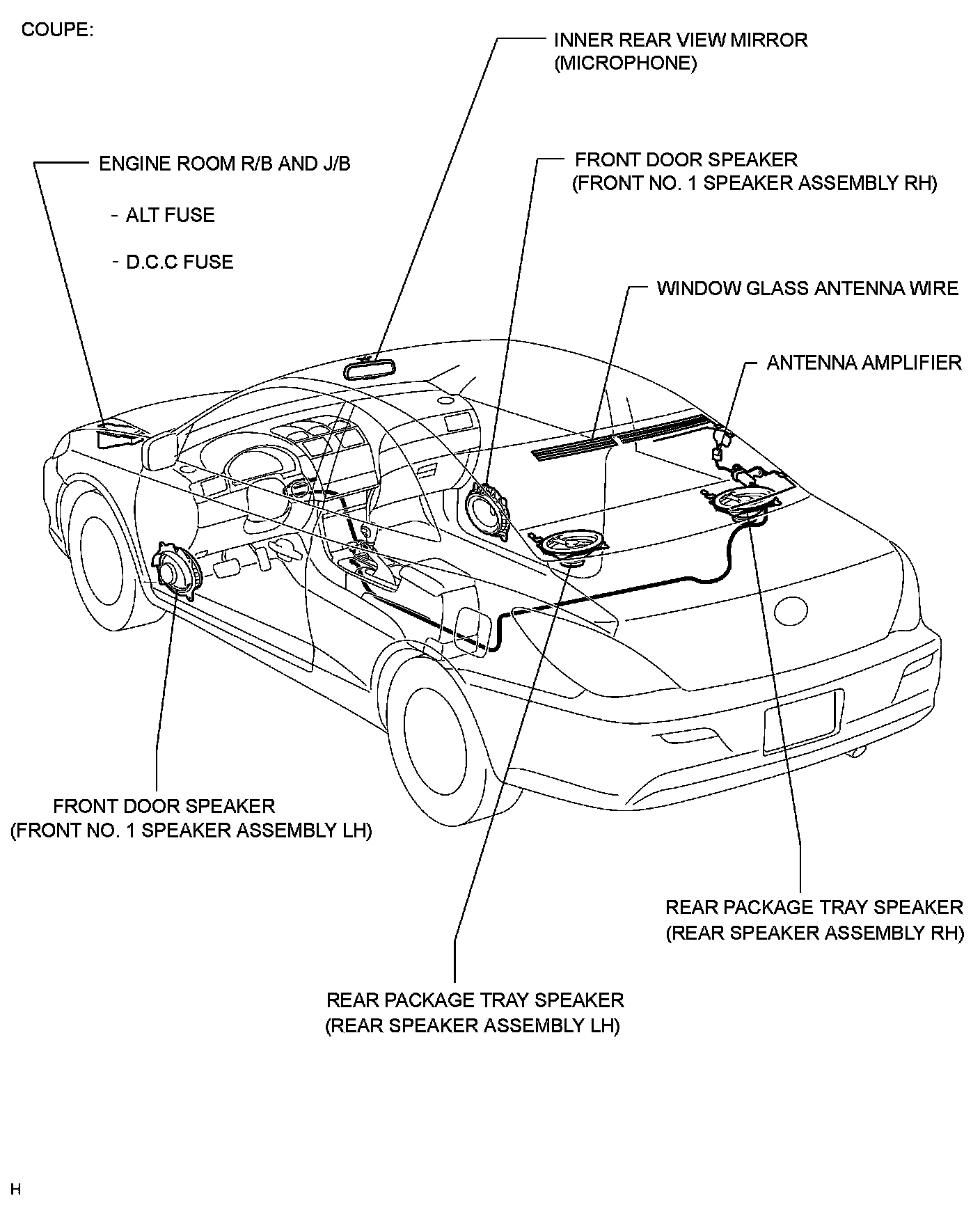 COUPE:

INNER REAR VIEW MIRROR
(MICROPHONE)

ENGINE ROOM R/B AND J/B

- ALT FUSE

- D.C.C FUSE

FRONT DOOR SPEAKER
(FRONT NO. 1 SPEAKER ASSEMBLY RH)

WINDOW GLASS ANTENNA WIRE

ANTENNA AMPLIFIER

FRONT DOOR SPEAKER
(FRONT NO. 1 SPEAKER ASSEMBLY LH)

REAR PACKAGE TRAY SPEAKER
(REAR SPEAKER ASSEMBLY RH)

REAR PACKAGE TRAY SPEAKER
(REAR SPEAKER ASSEMBLY LH)

H