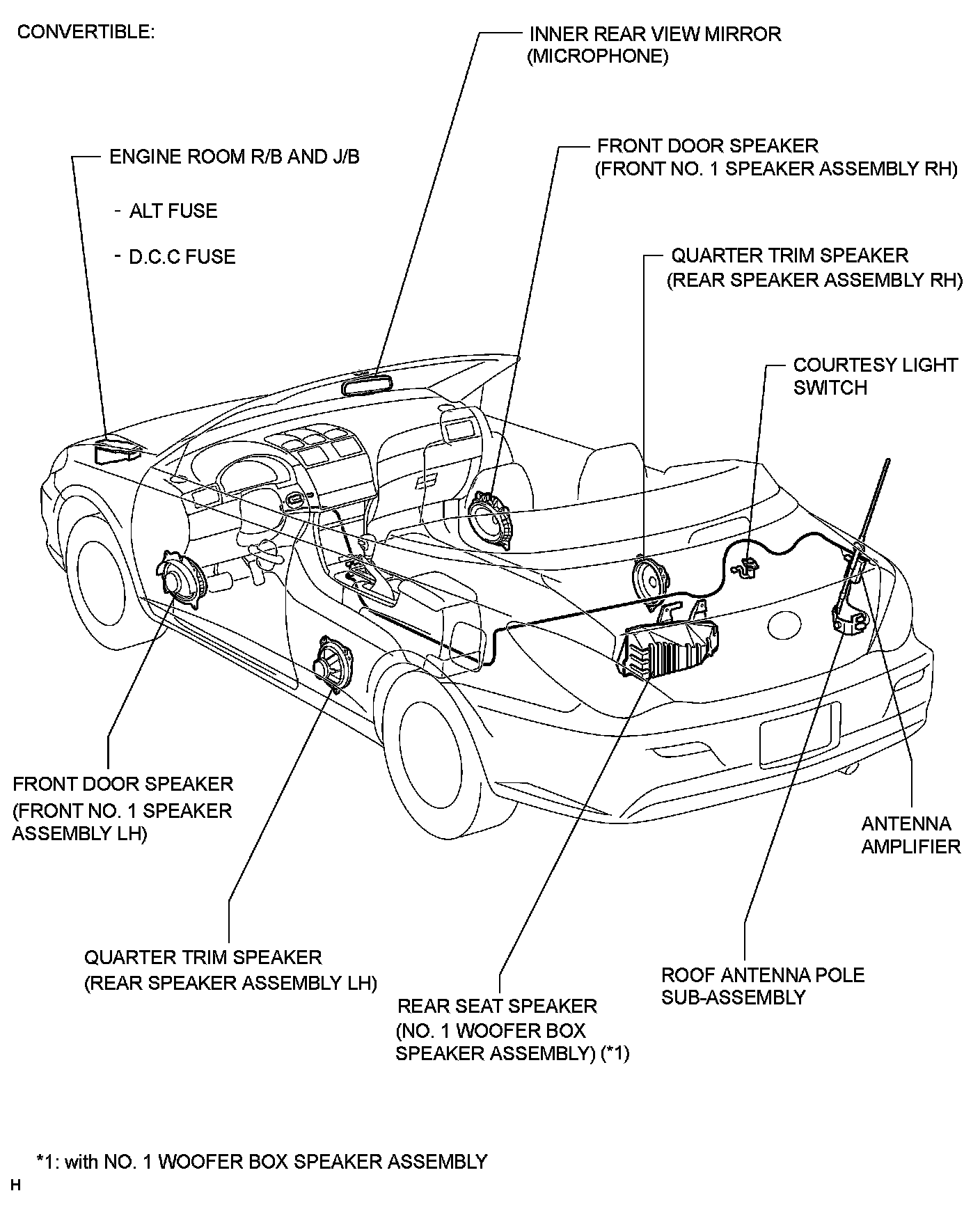 CONVERTIBLE:

INNER REAR VIEW MIRROR
(MICROPHONE)

ENGINE ROOM R/B AND J/B

- ALT FUSE

- D.C.C FUSE

FRONT DOOR SPEAKER
(FRONT NO. 1 SPEAKER ASSEMBLY RH)

QUARTER TRIM SPEAKER
(REAR SPEAKER ASSEMBLY RH)

COURTESY LIGHT
SWITCH

FRONT DOOR SPEAKER
(FRONT NO. 1 SPEAKER
ASSEMBLY LH)

ANTENNA
AMPLIFIER

QUARTER TRIM SPEAKER
(REAR SPEAKER ASSEMBLY LH)

ROOF ANTENNA POLE
SUB-ASSEMBLY

REAR SEAT SPEAKER
(NO. 1 WOOFER BOX
SPEAKER ASSEMBLY) (*1)

*1: with NO. 1 WOOFER BOX SPEAKER ASSEMBLY

H