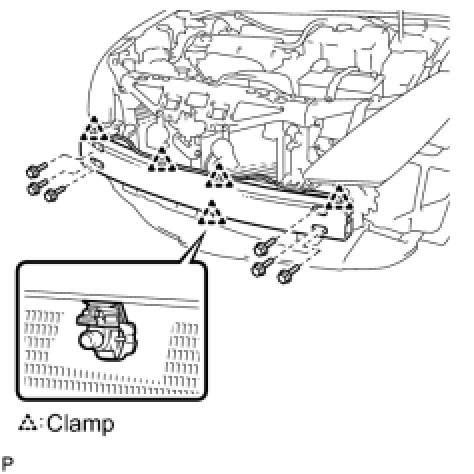 △:Clamp

P