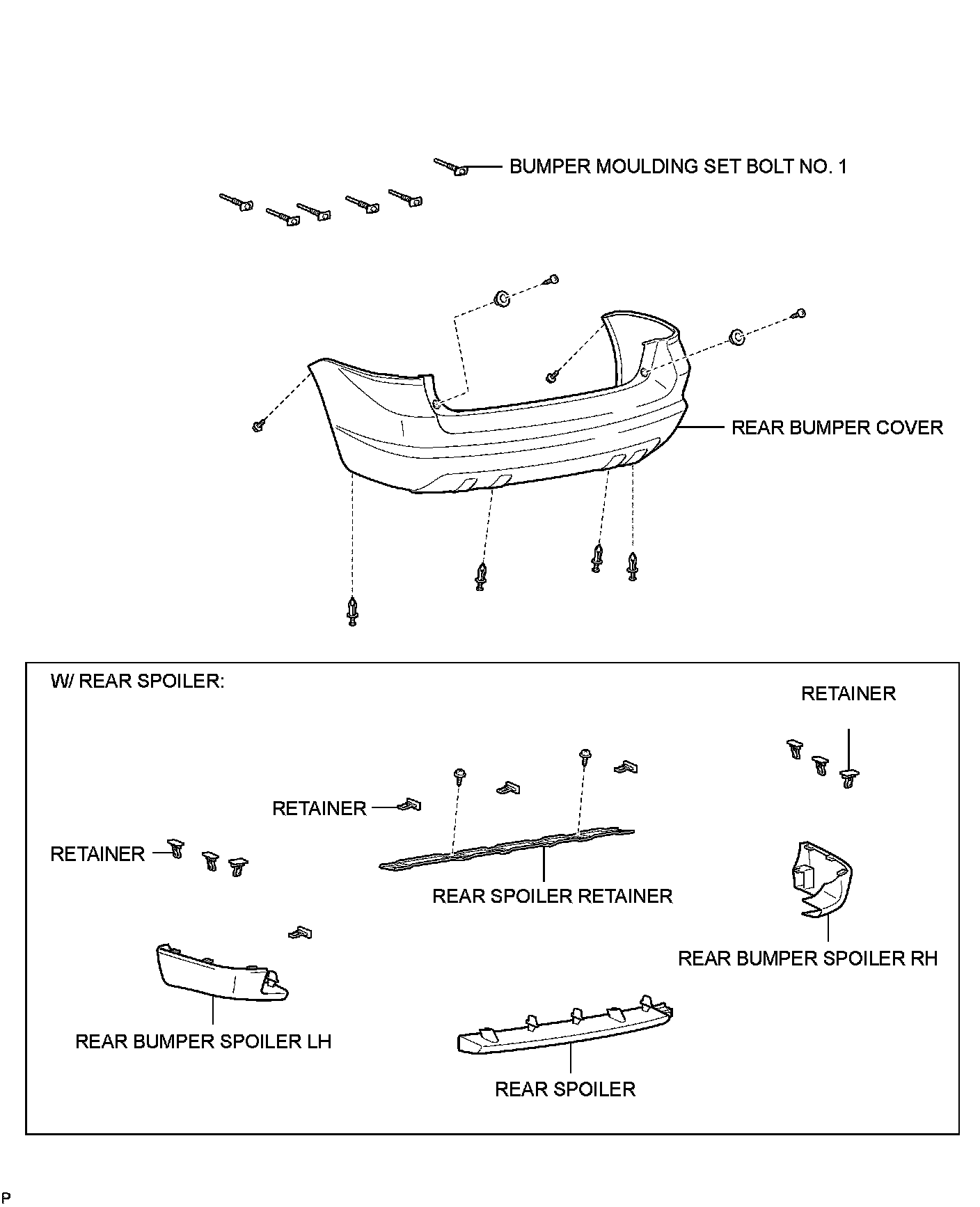 BUMPER MOULDING SET BOLT NO. 1

REAR BUMPER COVER

W/ REAR SPOILER:

RETAINER

RETAINER

RETAINER

REAR SPOILER RETAINER

REAR BUMPER SPOILER RH

REAR BUMPER SPOILER LH

REAR SPOILER

P