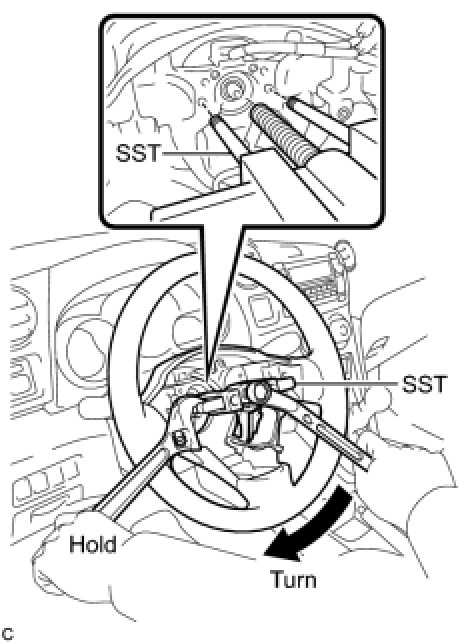 SST

SST

Hold

Turn

C