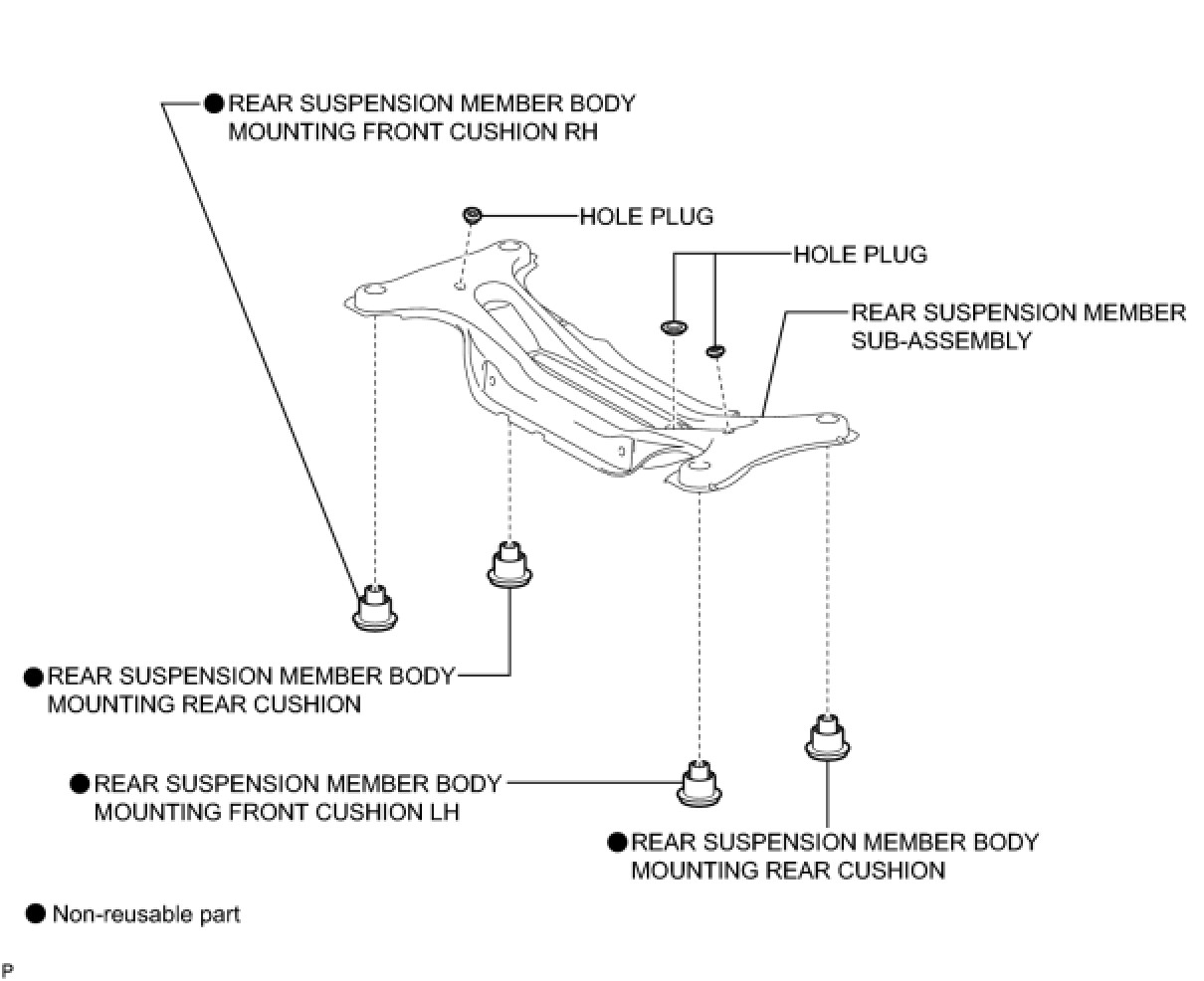 ● REAR SUSPENSION MEMBER BODY MOUNTING FRONT CUSHION RH

HOLE PLUG

HOLE PLUG

REAR SUSPENSION MEMBER SUB-ASSEMBLY

● REAR SUSPENSION MEMBER BODY MOUNTING REAR CUSHION

● REAR SUSPENSION MEMBER BODY MOUNTING FRONT CUSHION LH

● REAR SUSPENSION MEMBER BODY MOUNTING REAR CUSHION

● Non-reusable part

P