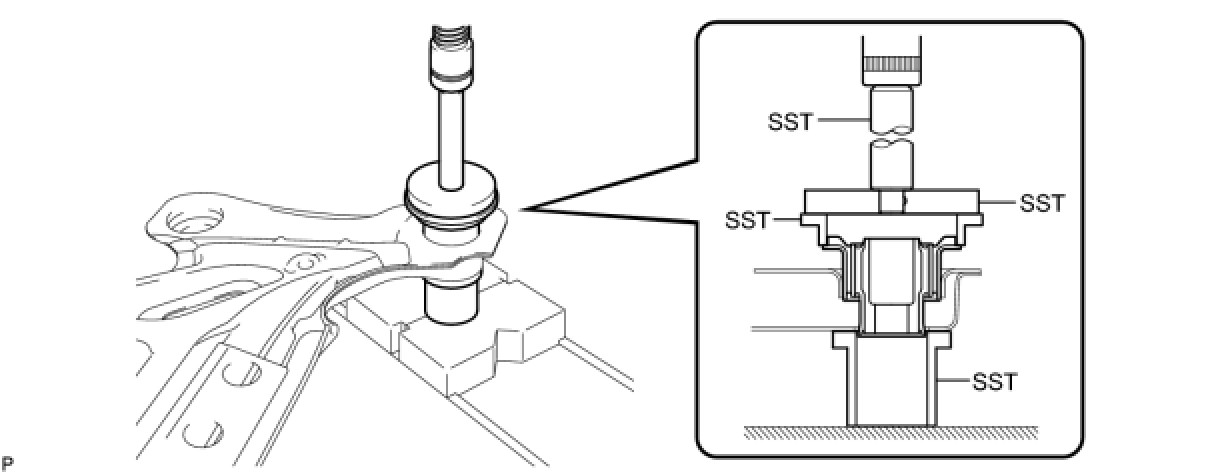 SST
SST
SST
SST
P