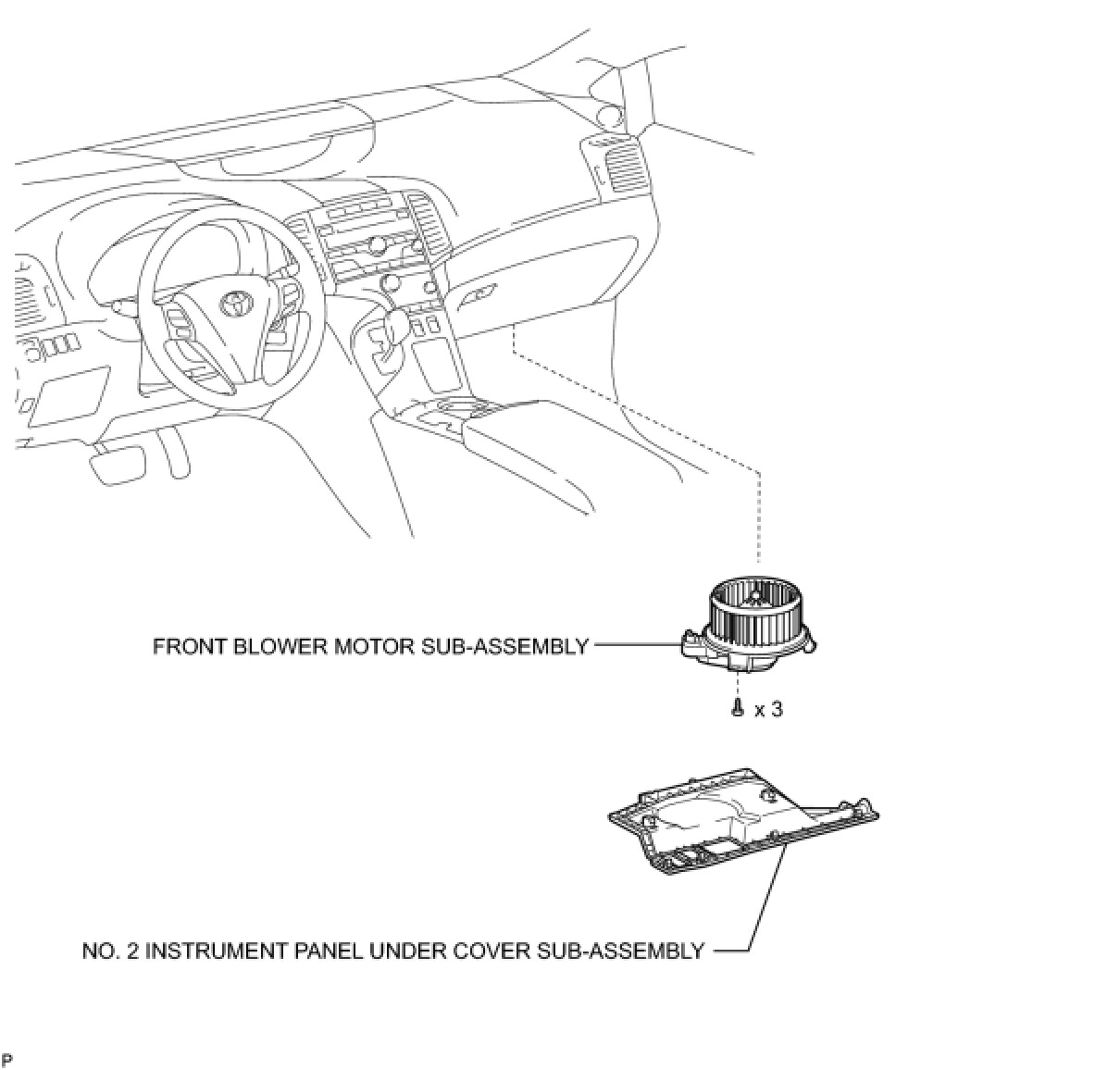 FRONT BLOWER MOTOR SUB-ASSEMBLY

x 3

NO. 2 INSTRUMENT PANEL UNDER COVER SUB-ASSEMBLY

P