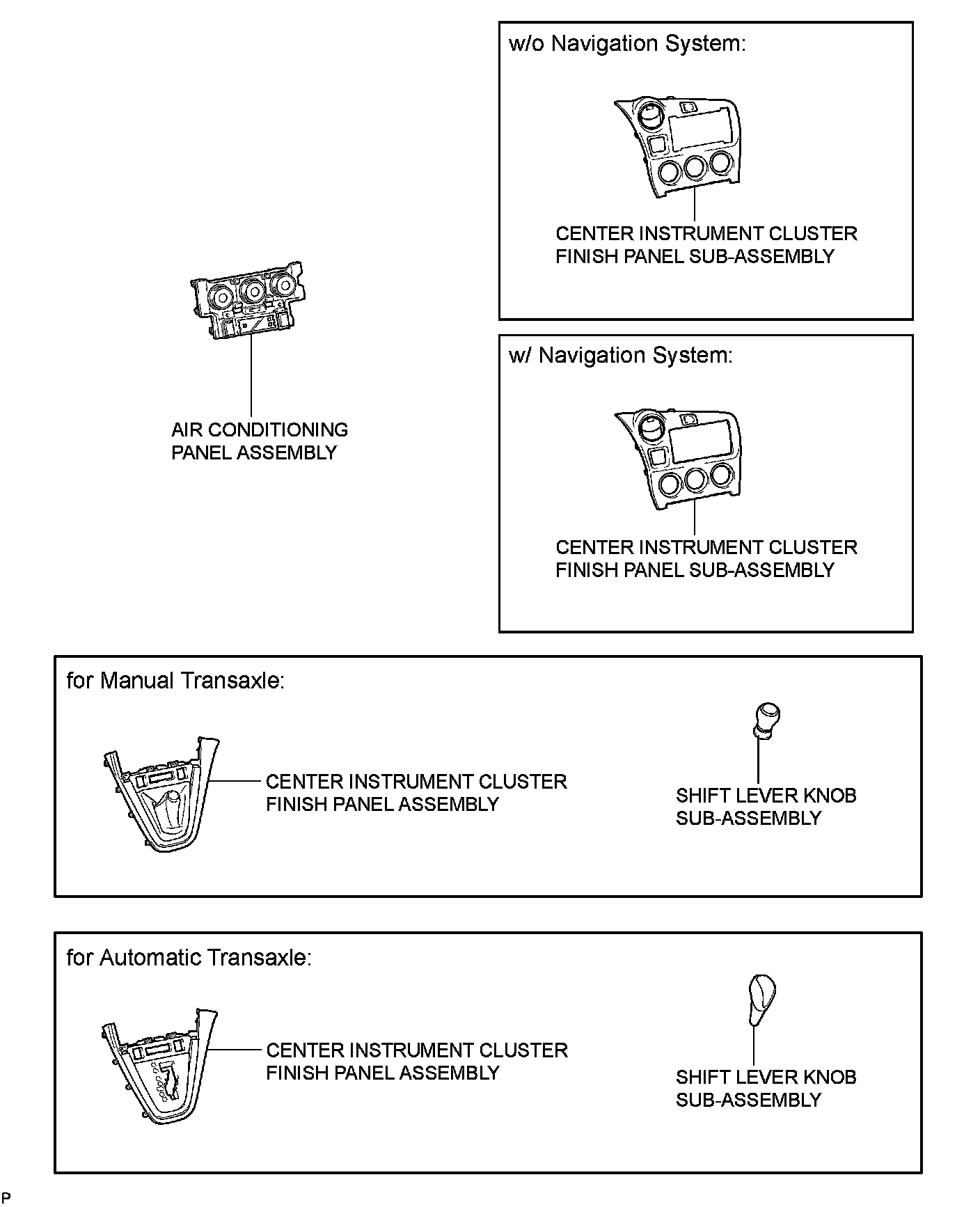 w/o Navigation System:

CENTER INSTRUMENT CLUSTER FINISH PANEL SUB-ASSEMBLY

AIR CONDITIONING PANEL ASSEMBLY

w/ Navigation System:

CENTER INSTRUMENT CLUSTER FINISH PANEL SUB-ASSEMBLY

for Manual Transaxle:

CENTER INSTRUMENT CLUSTER FINISH PANEL ASSEMBLY

SHIFT LEVER KNOB SUB-ASSEMBLY

for Automatic Transaxle:

CENTER INSTRUMENT CLUSTER FINISH PANEL ASSEMBLY

SHIFT LEVER KNOB SUB-ASSEMBLY

P