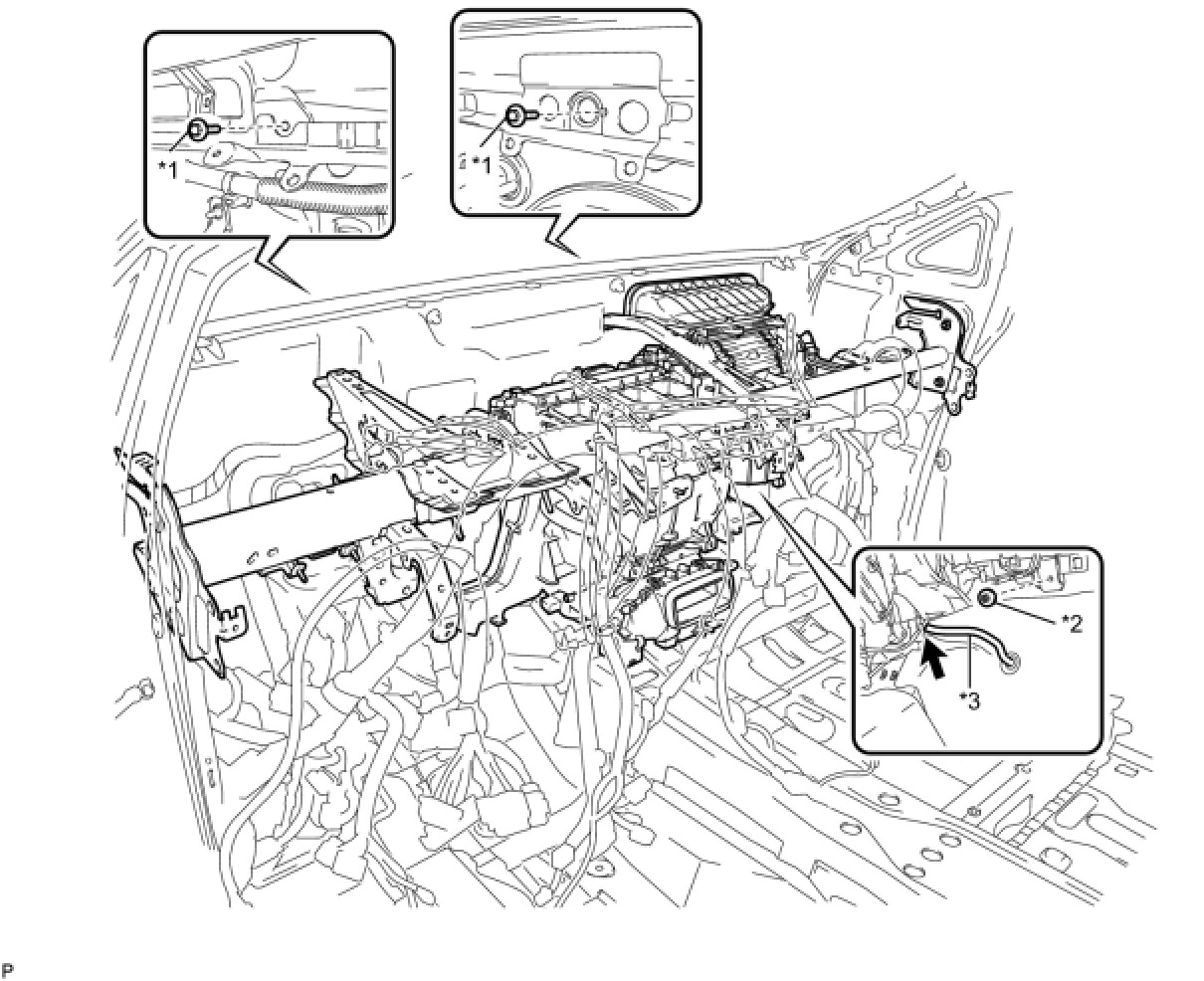 *1

*1

*2

*3

P