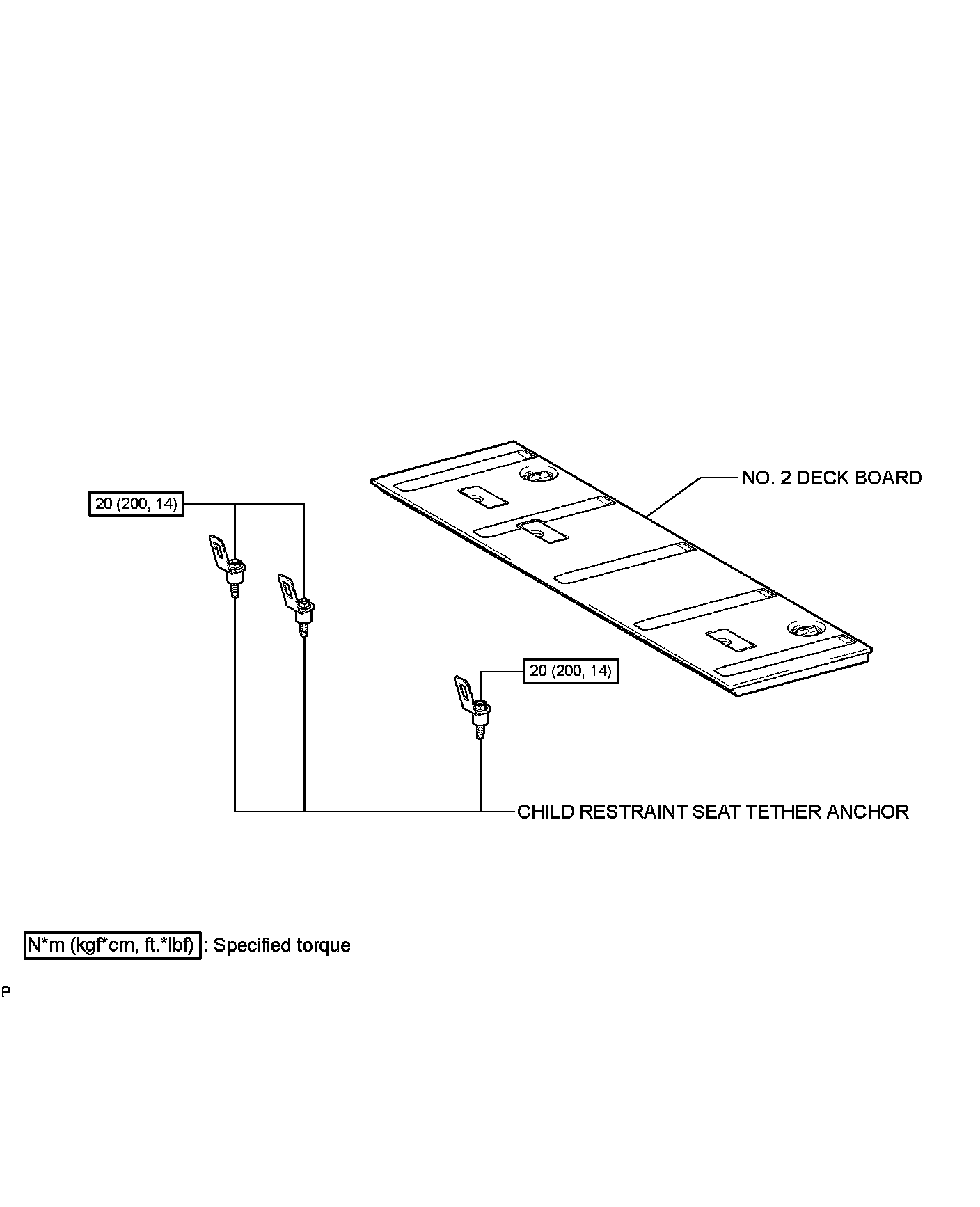 NO. 2 DECK BOARD

20 (200, 14)

20 (200, 14)

CHILD RESTRAINT SEAT TETHER ANCHOR

N*m (kgf*cm, ft.*lbf) : Specified torque

P