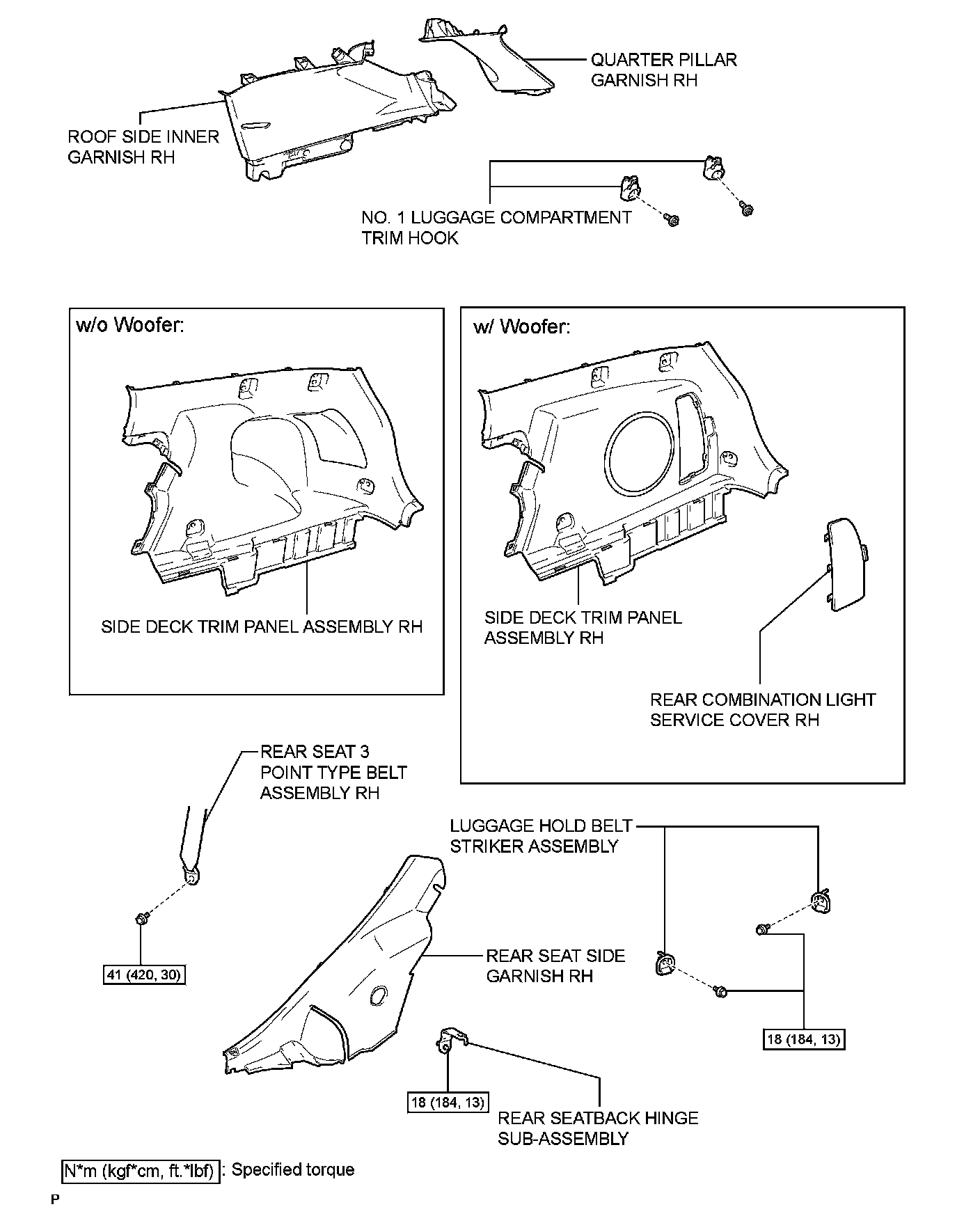 QUARTER PILLAR GARNISH RH

ROOF SIDE INNER GARNISH RH

NO. 1 LUGGAGE COMPARTMENT TRIM HOOK

w/o Woofer:

SIDE DECK TRIM PANEL ASSEMBLY RH

w/ Woofer:

SIDE DECK TRIM PANEL ASSEMBLY RH

REAR COMBINATION LIGHT SERVICE COVER RH

REAR SEAT 3 POINT TYPE BELT ASSEMBLY RH

41 (420, 30)

LUGGAGE HOLD BELT STRIKER ASSEMBLY

REAR SEAT SIDE GARNISH RH

18 (184, 13)

18 (184, 13)

REAR SEATBACK HINGE SUB-ASSEMBLY

N*m (kgf*cm, ft.*lbf) : Specified torque

P