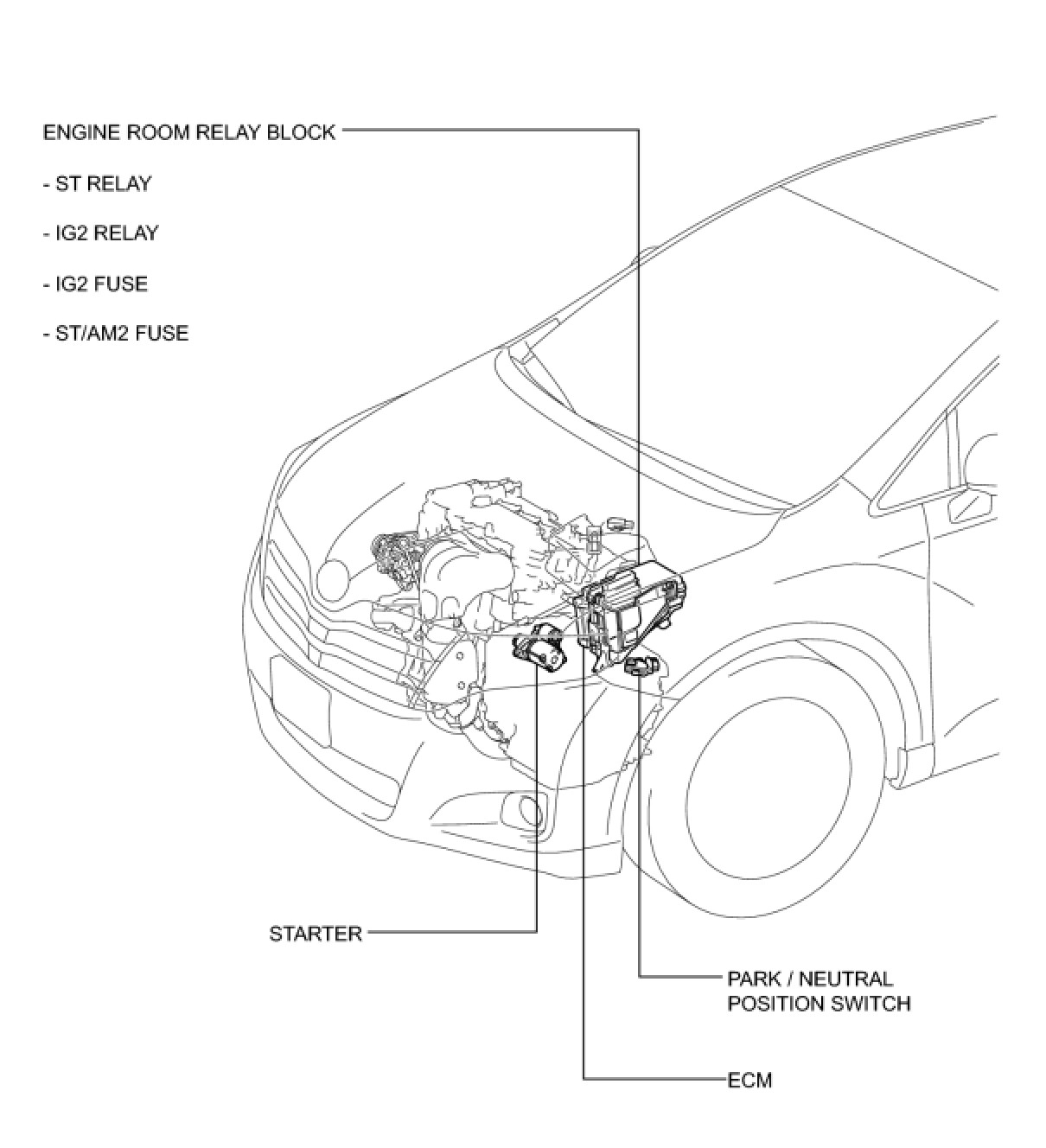 ENGINE ROOM RELAY BLOCK

- ST RELAY

- IG2 RELAY

- IG2 FUSE

- ST/AM2 FUSE

STARTER

PARK / NEUTRAL POSITION SWITCH

ECM