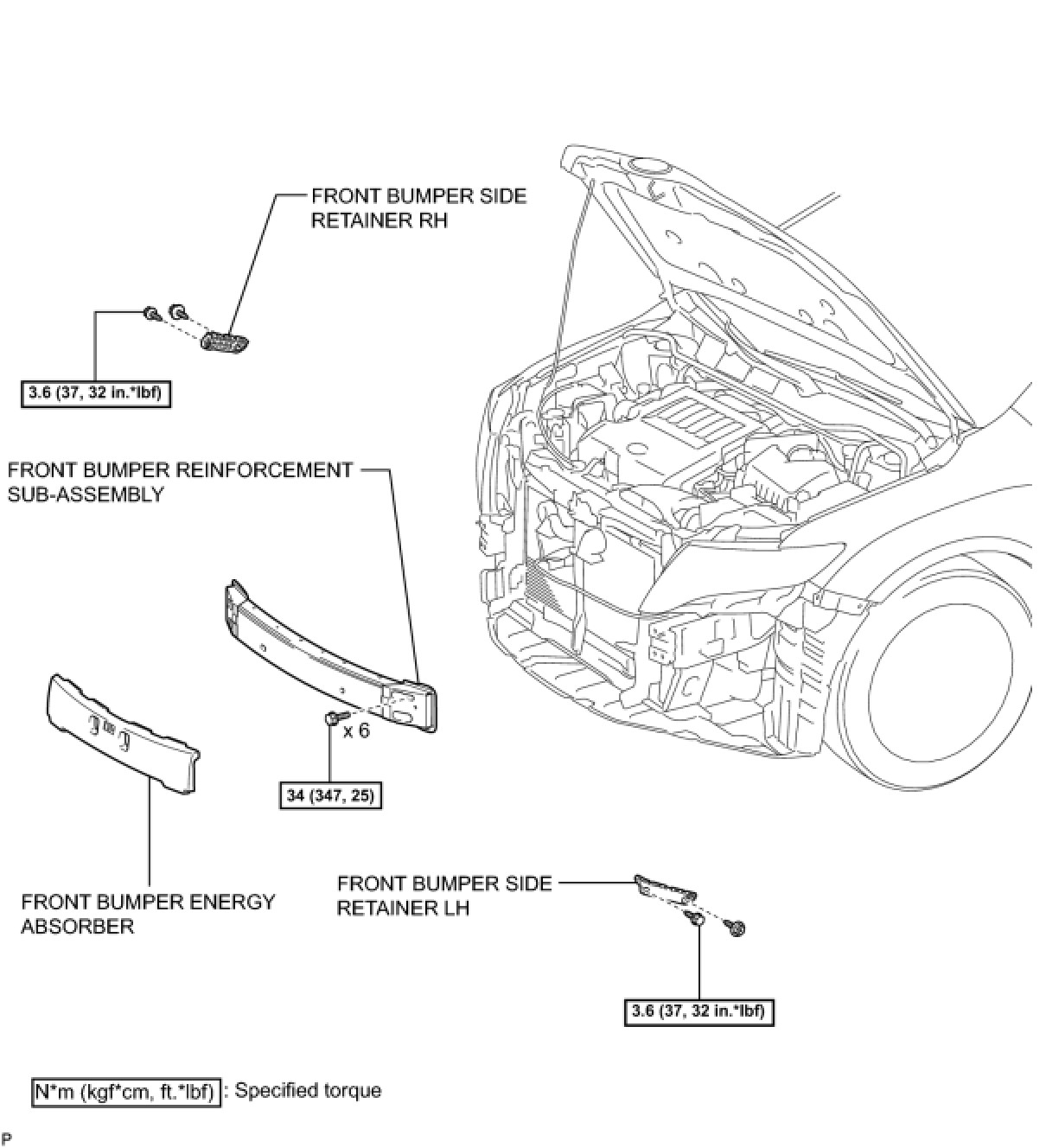 FRONT BUMPER SIDE RETAINER RH

3.6 (37, 32 in.*lbf)

FRONT BUMPER REINFORCEMENT SUB-ASSEMBLY

x 6

34 (347, 25)

FRONT BUMPER ENERGY ABSORBER

FRONT BUMPER SIDE RETAINER LH

3.6 (37, 32 in.*lbf)

N*m (kgf*cm, ft.*lbf) : Specified torque

P