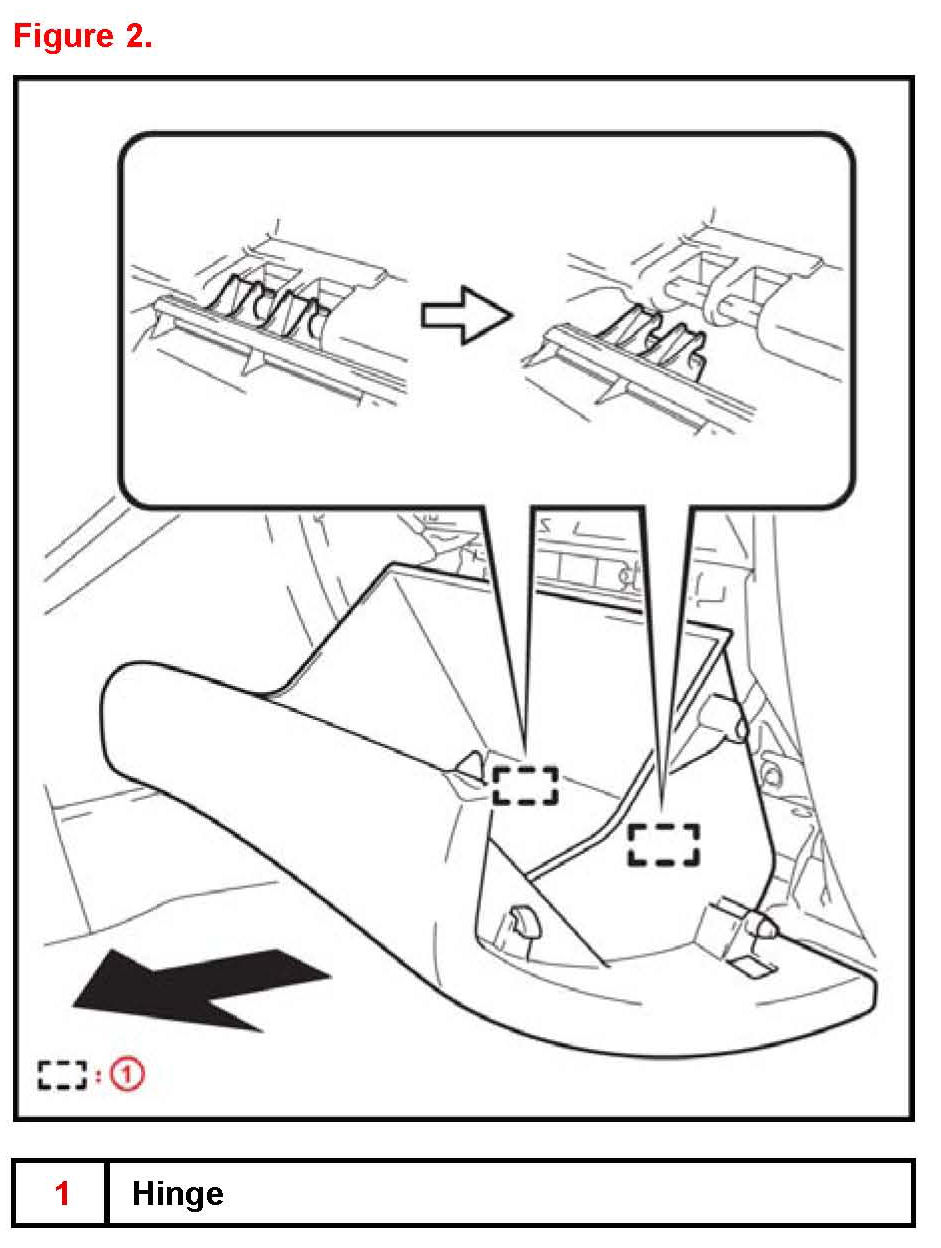 Figure 2.

: 1

| 1 | Hinge |
|---|---|