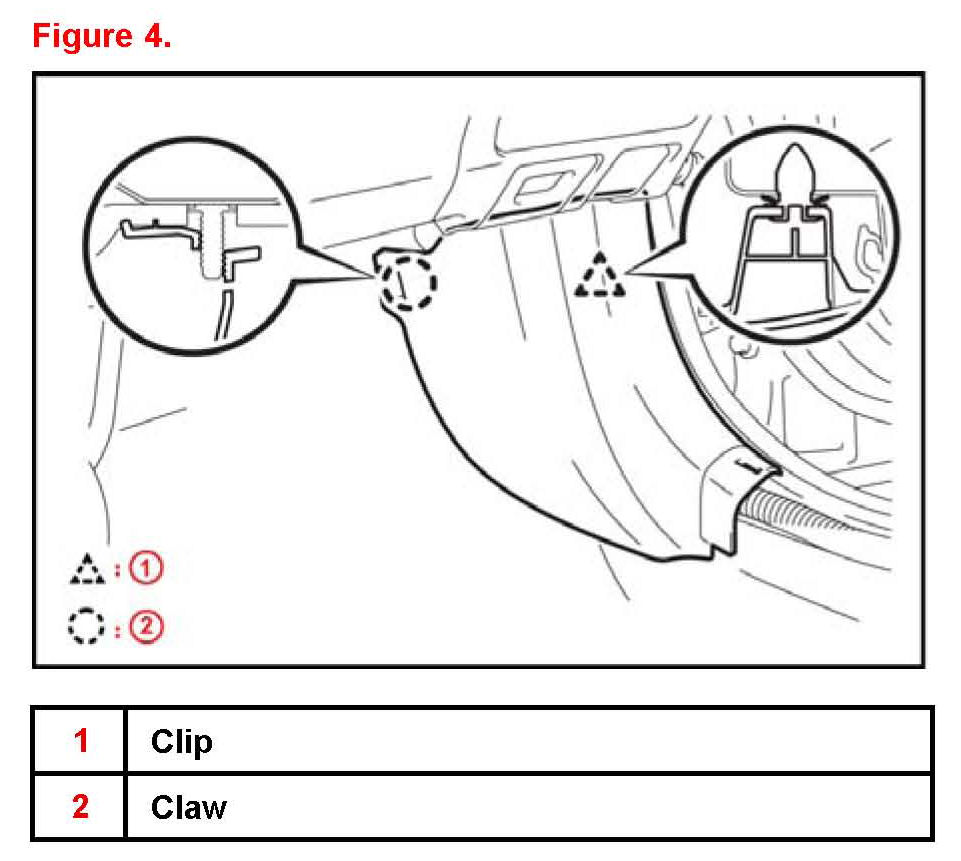 Figure 4.

: ①

: ②

| 1 | Clip |
|---|---|
| 2 | Claw |