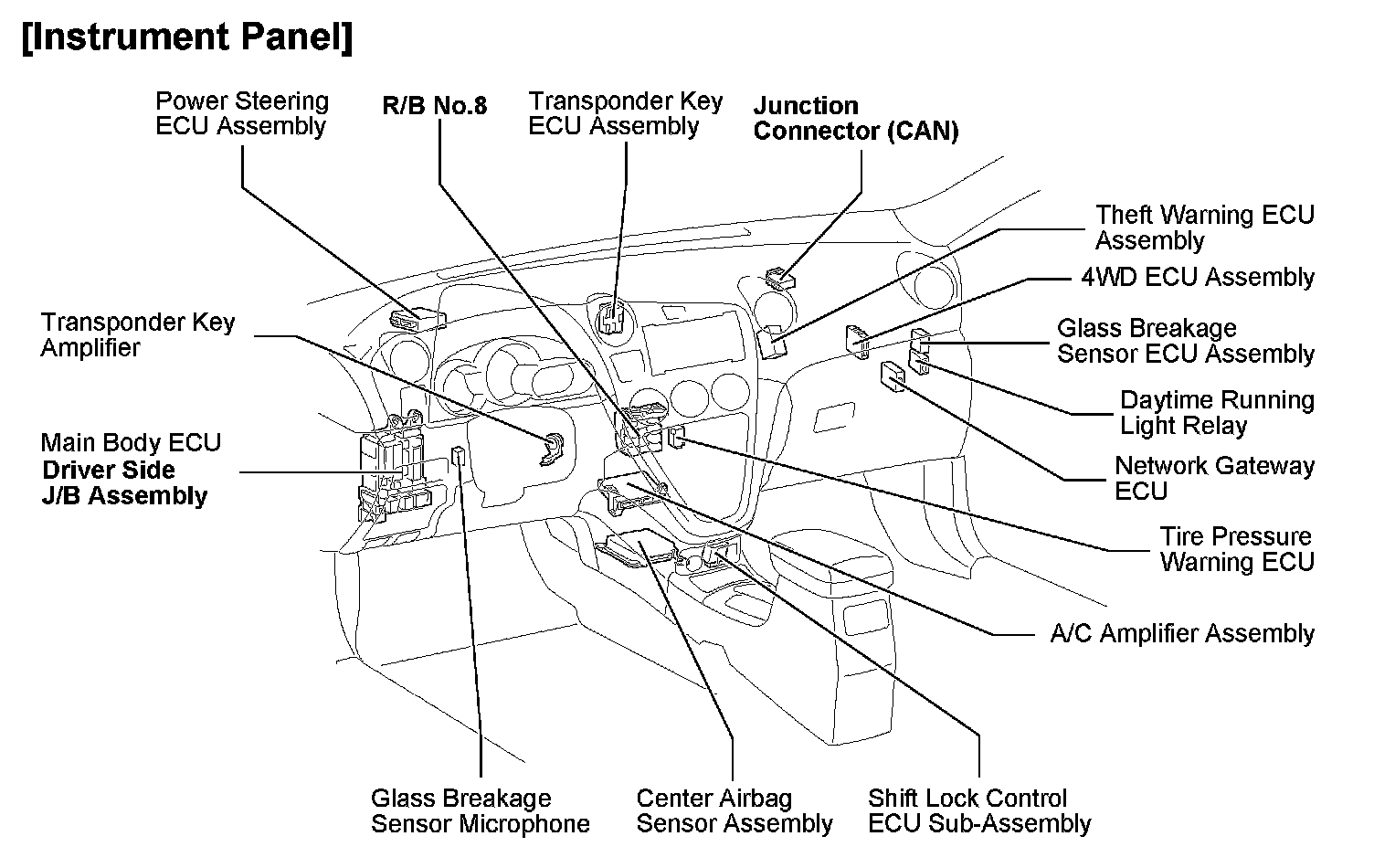 [Instrument Panel]

Power Steering ECU Assembly

R/B No.8

Transponder Key ECU Assembly

Junction Connector (CAN)

Theft Warning ECU Assembly

4WD ECU Assembly

Glass Breakage Sensor ECU Assembly

Daytime Running Light Relay

Network Gateway ECU

Tire Pressure Warning ECU

A/C Amplifier Assembly

Transponder Key Amplifier

Main Body ECU
Driver Side J/B Assembly

Glass Breakage Sensor Microphone

Center Airbag Sensor Assembly

Shift Lock Control ECU Sub-Assembly