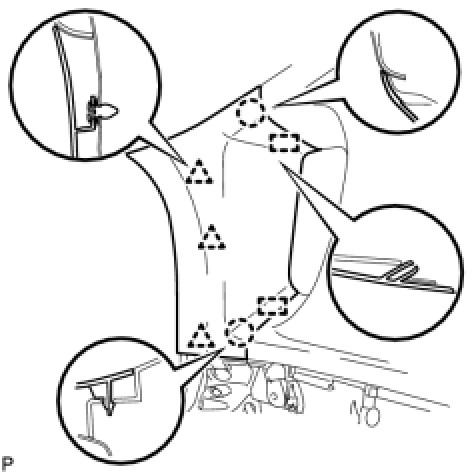 P