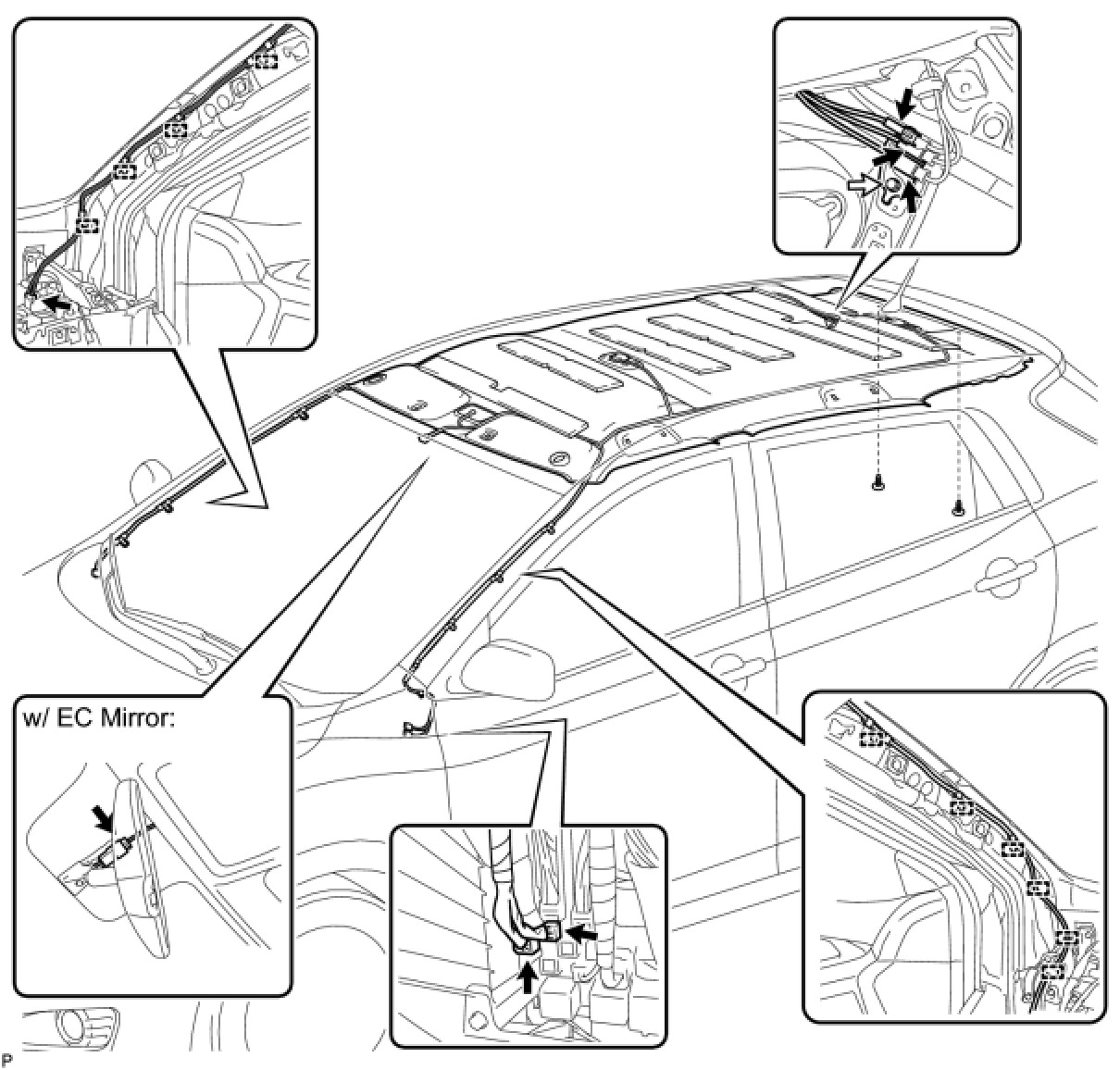 w/ EC Mirror:

P