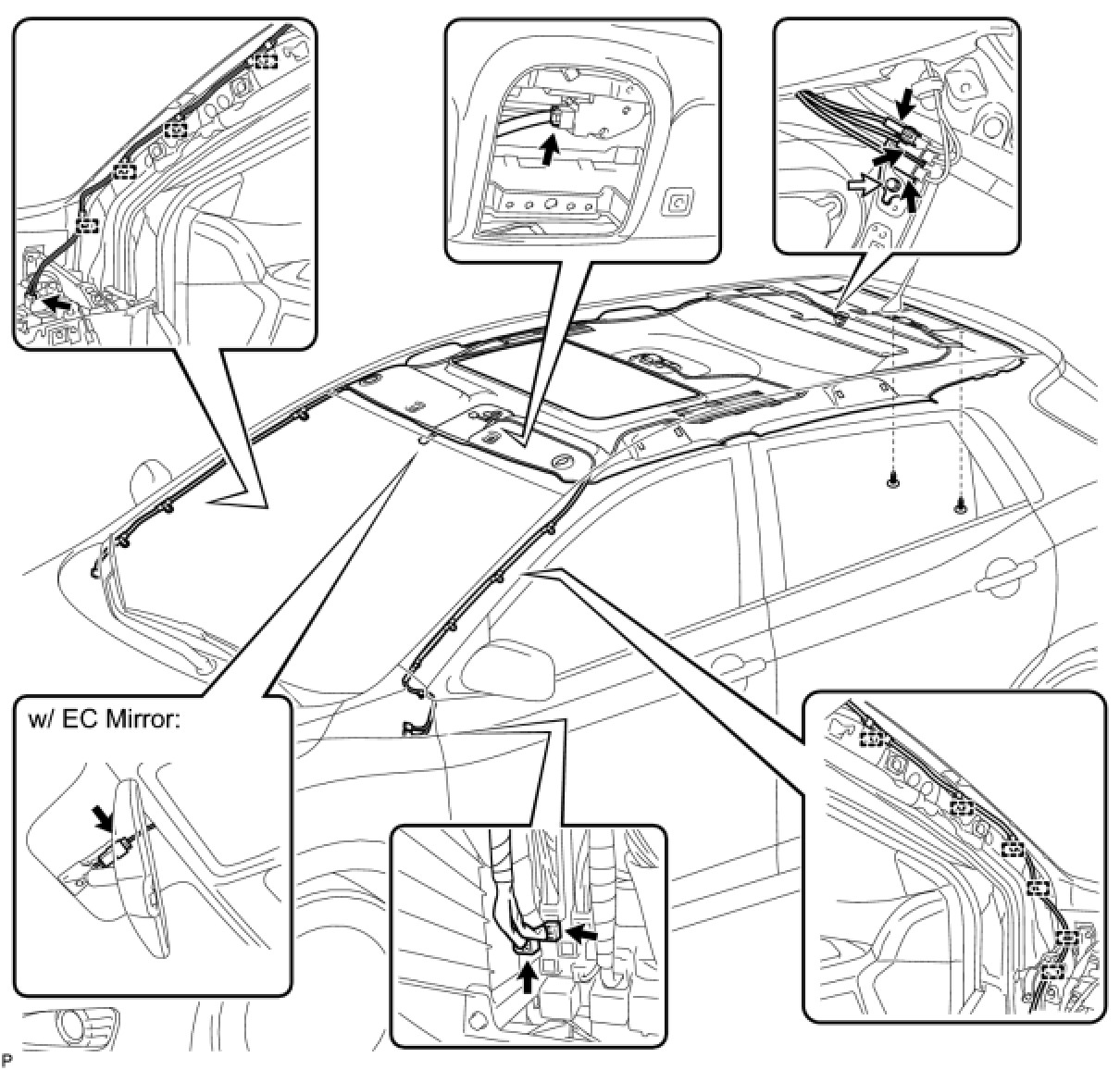 w/ EC Mirror:

P