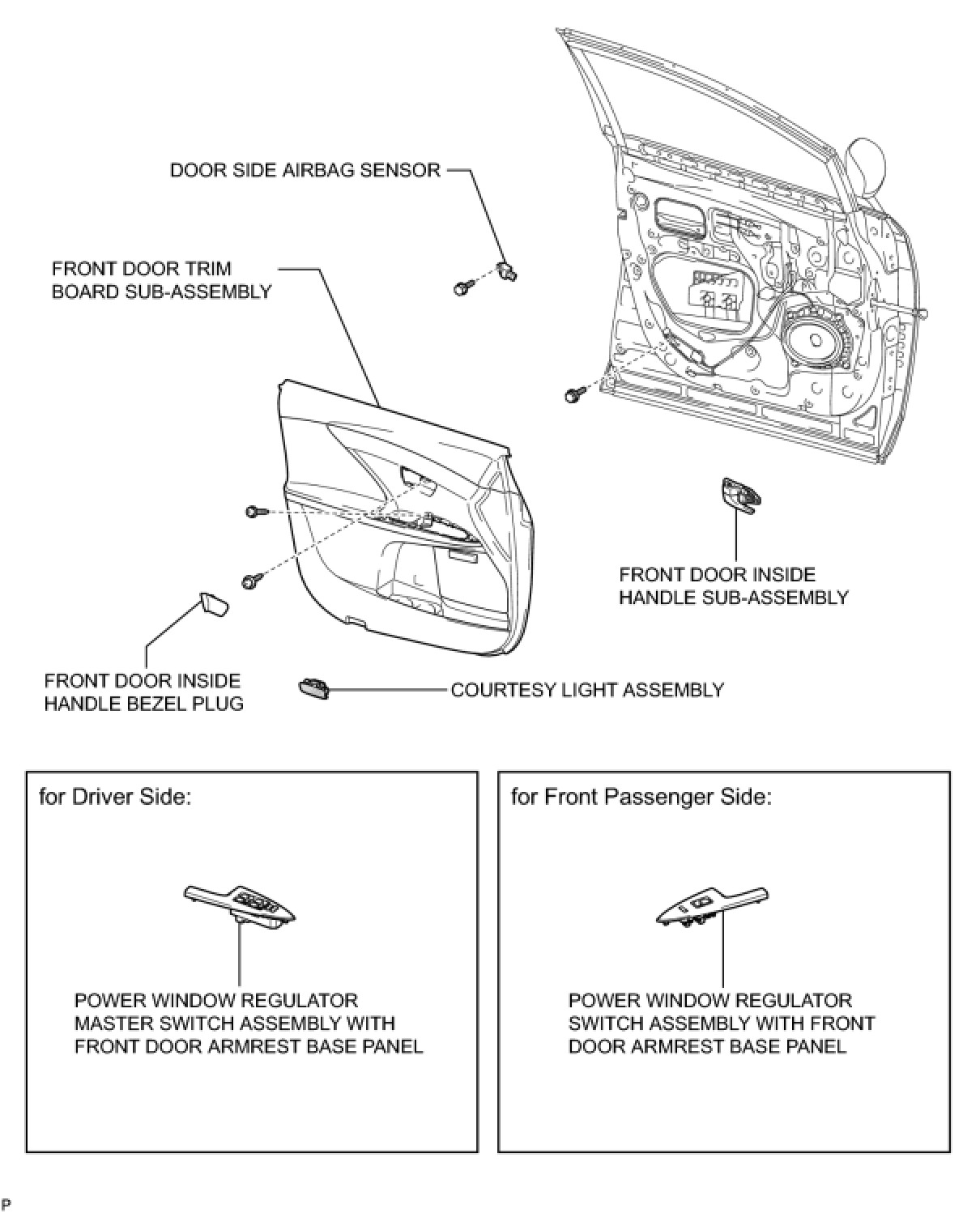 DOOR SIDE AIRBAG SENSOR

FRONT DOOR TRIM BOARD SUB-ASSEMBLY

FRONT DOOR INSIDE HANDLE SUB-ASSEMBLY

FRONT DOOR INSIDE HANDLE BEZEL PLUG

COURTESY LIGHT ASSEMBLY

for Driver Side:

POWER WINDOW REGULATOR MASTER SWITCH ASSEMBLY WITH FRONT DOOR ARMREST BASE PANEL

for Front Passenger Side:

POWER WINDOW REGULATOR SWITCH ASSEMBLY WITH FRONT DOOR ARMREST BASE PANEL

P