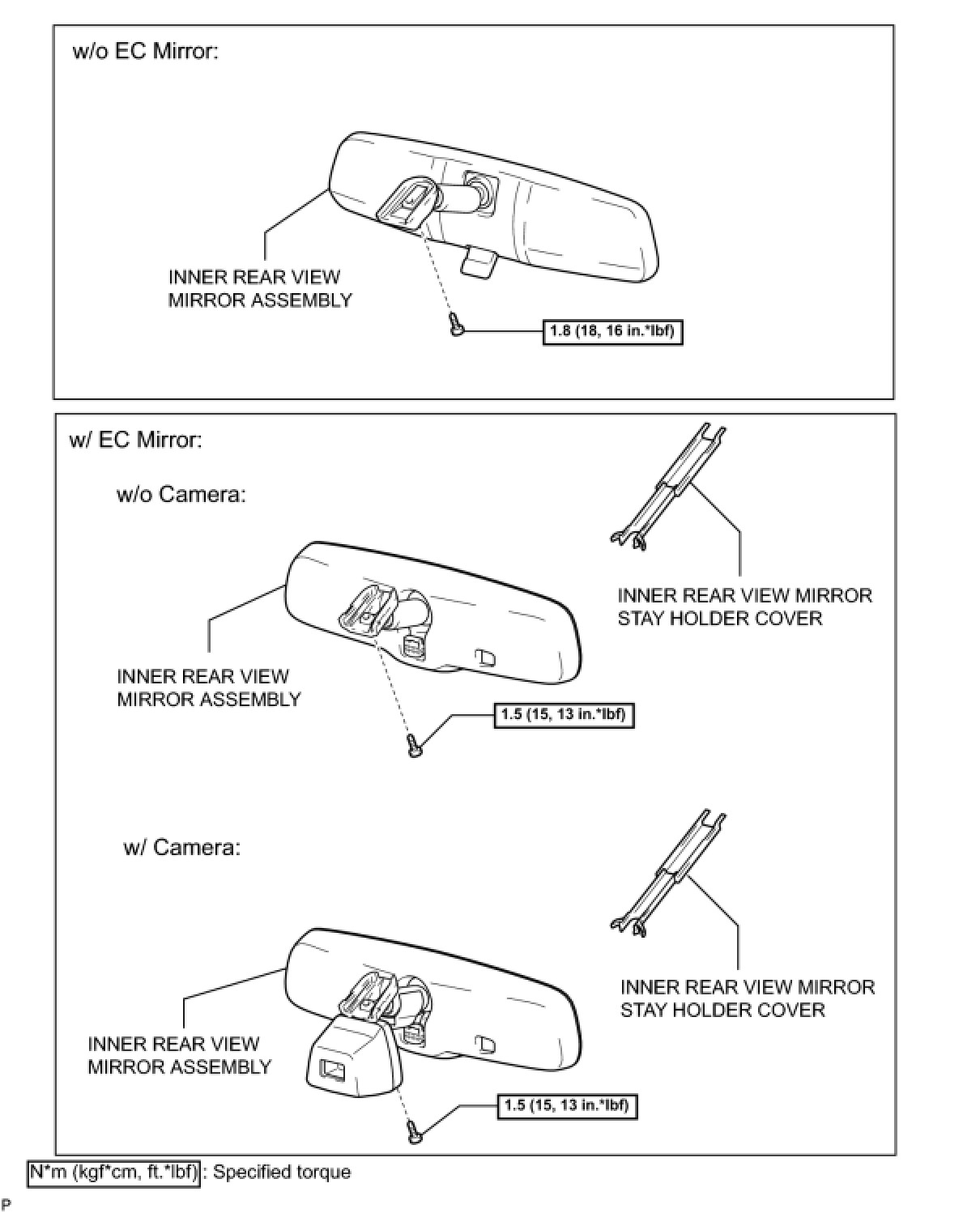 w/o EC Mirror:

INNER REAR VIEW MIRROR ASSEMBLY

1.8 (18, 16 in.*lbf)

w/ EC Mirror:

w/o Camera:

INNER REAR VIEW MIRROR STAY HOLDER COVER

INNER REAR VIEW MIRROR ASSEMBLY

1.5 (15, 13 in.*lbf)

w/ Camera:

INNER REAR VIEW MIRROR STAY HOLDER COVER

INNER REAR VIEW MIRROR ASSEMBLY

1.5 (15, 13 in.*lbf)

N*m (kgf*cm, ft.*lbf) : Specified torque

P