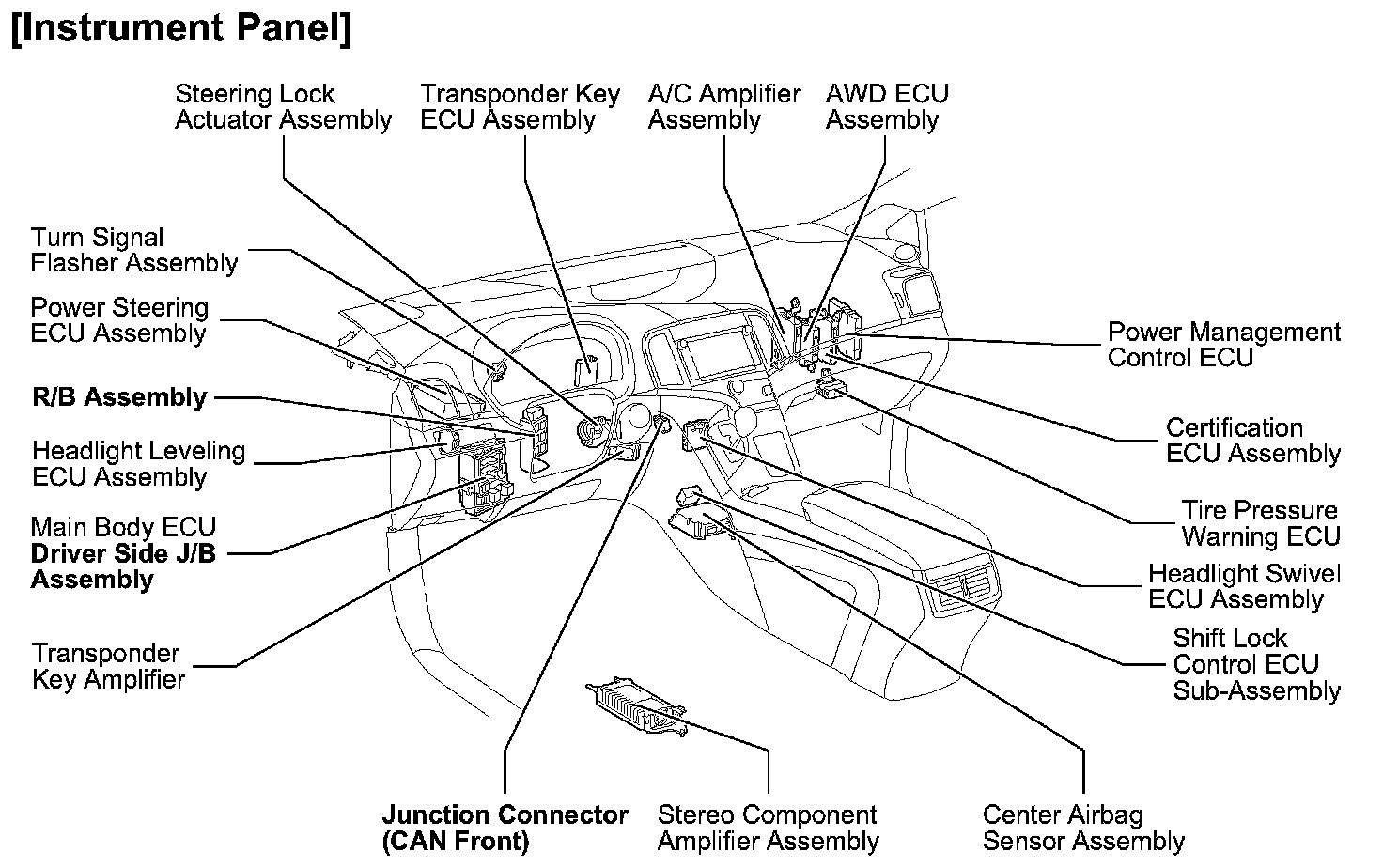 [Instrument Panel]

Steering Lock Actuator Assembly

Transponder Key ECU Assembly

A/C Amplifier Assembly

AWD ECU Assembly

Turn Signal Flasher Assembly

Power Steering ECU Assembly

R/B Assembly

Headlight Leveling ECU Assembly

Main Body ECU
Driver Side J/B Assembly

Transponder Key Amplifier

Power Management Control ECU

Certification ECU Assembly

Tire Pressure Warning ECU

Headlight Swivel ECU Assembly

Shift Lock Control ECU Sub-Assembly

Junction Connector (CAN Front)

Stereo Component Amplifier Assembly

Center Airbag Sensor Assembly