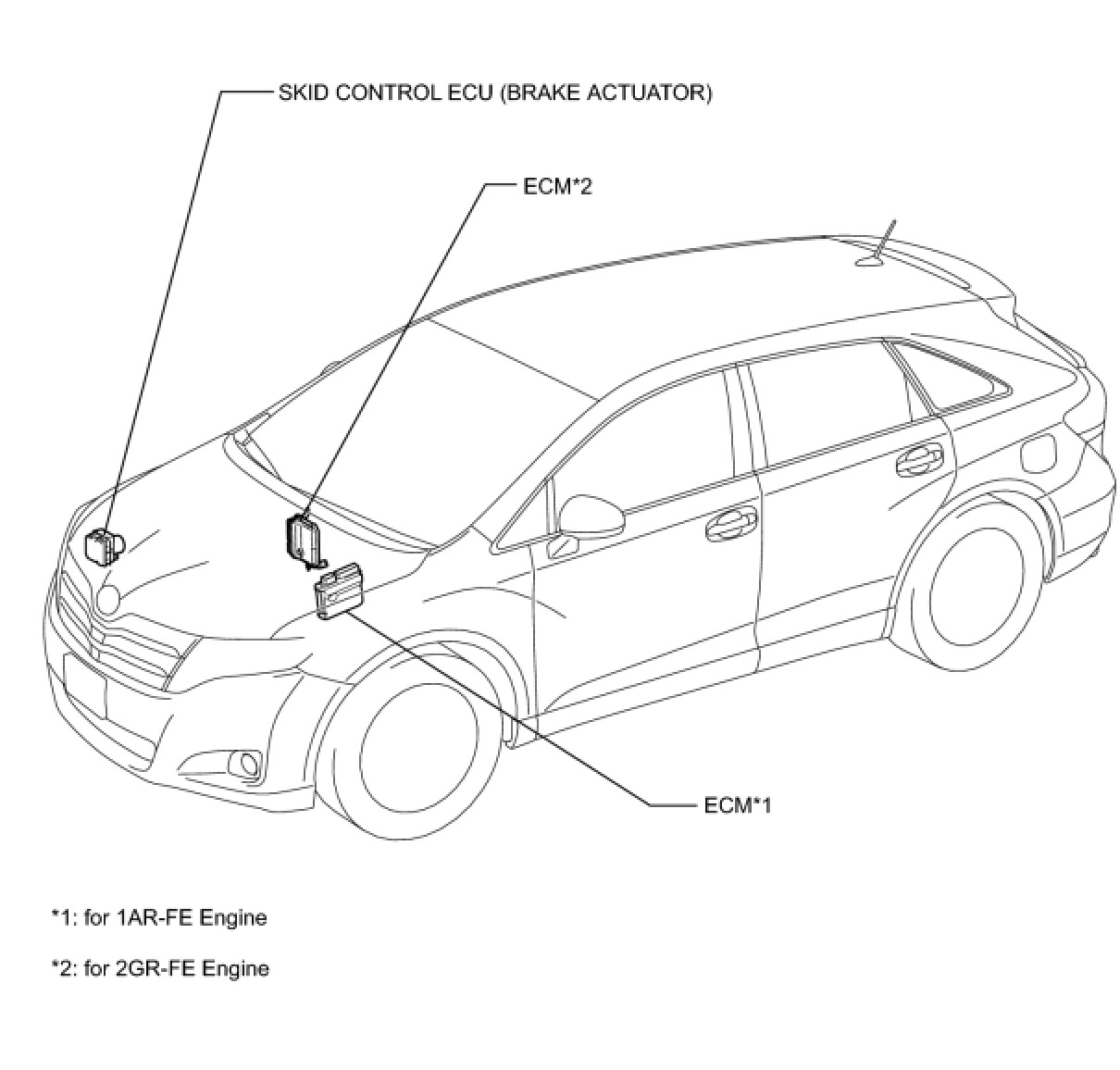 SKID CONTROL ECU (BRAKE ACTUATOR)

ECM*2

ECM*1

*1: for 1AR-FE Engine

*2: for 2GR-FE Engine