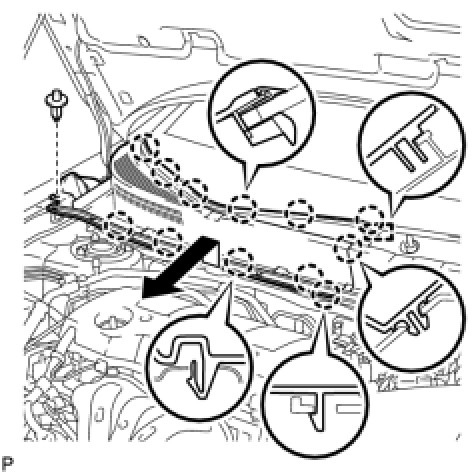 P