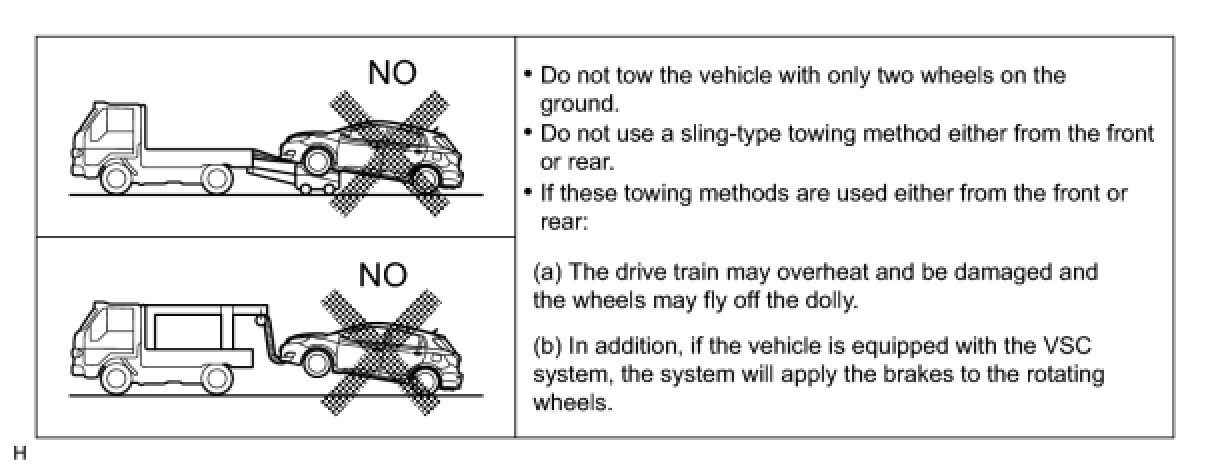 NO

NO

• Do not tow the vehicle with only two wheels on the ground.
• Do not use a sling-type towing method either from the front or rear.
• If these towing methods are used either from the front or rear:

(a) The drive train may overheat and be damaged and the wheels may fly off the dolly.

(b) In addition, if the vehicle is equipped with the VSC system, the system will apply the brakes to the rotating wheels.

H