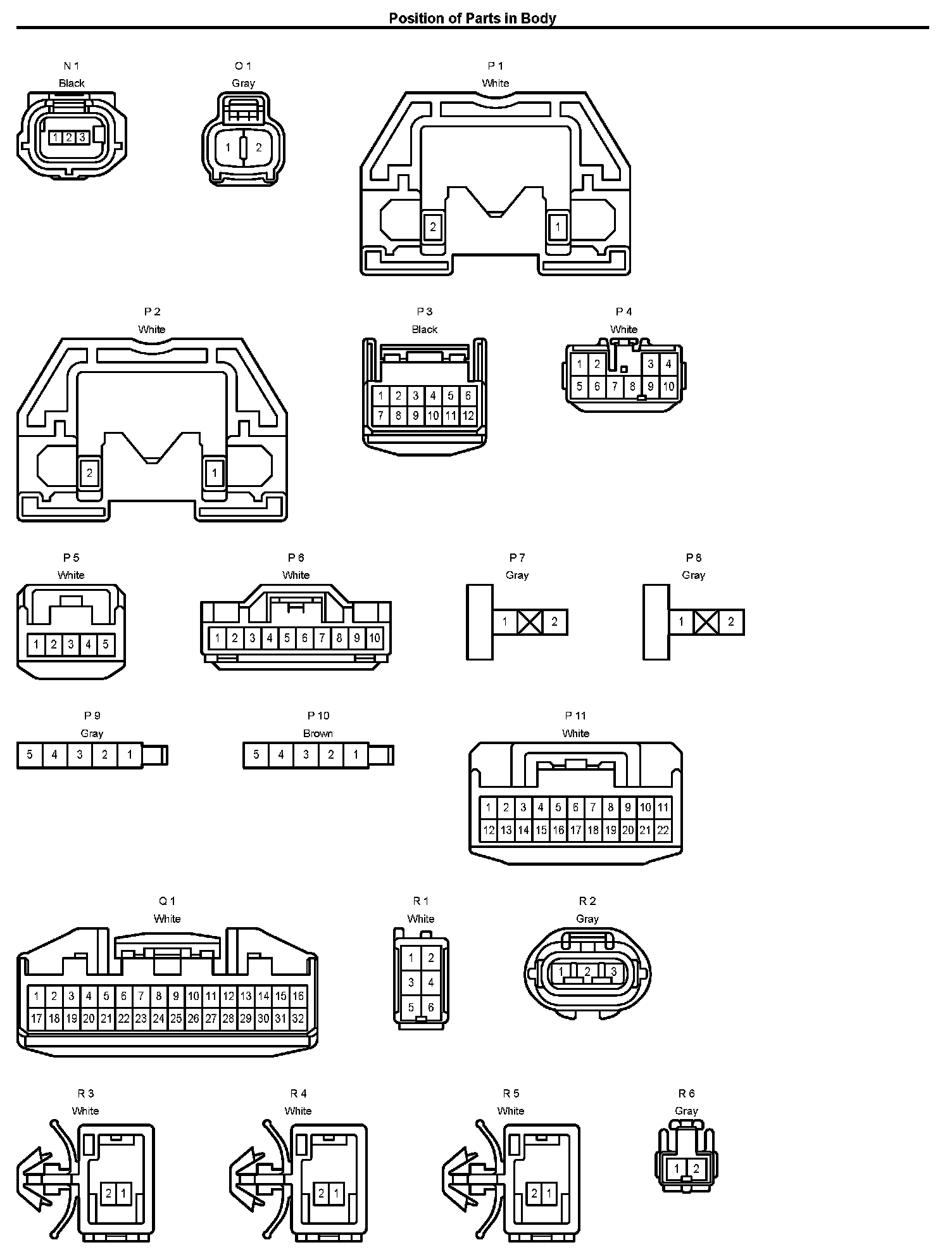 Position of Parts in Body

N 1
Black
1 2 3

O 1
Gray
1 2

P 1
White
2 1

P 2
White
2 1

P 3
Black
1 2 3 4 5 6
7 8 9 10 11 12

P 4
White
1 2 3 4
5 6 7 8 9 10

P 5
White
1 2 3 4 5

P 6
White
1 2 3 4 5 6 7 8 9 10

P 7
Gray
1 2

P 8
Gray
1 2

P 9
Gray
5 4 3 2 1

P 10
Brown
5 4 3 2 1

P 11
White
1 2 3 4 5 6 7 8 9 10 11
12 13 14 15 16 17 18 19 20 21 22

Q 1
White
1 2 3 4 5 6 7 8 9 10 11 12 13 14 15 16
17 18 19 20 21 22 23 24 25 26 27 28 29 30 31 32

R 1
White
1 2
3 4
5 6

R 2
Gray
1 2 3

R 3
White
2 1

R 4
White
2 1

R 5
White
2 1

R 6
Gray
1 2