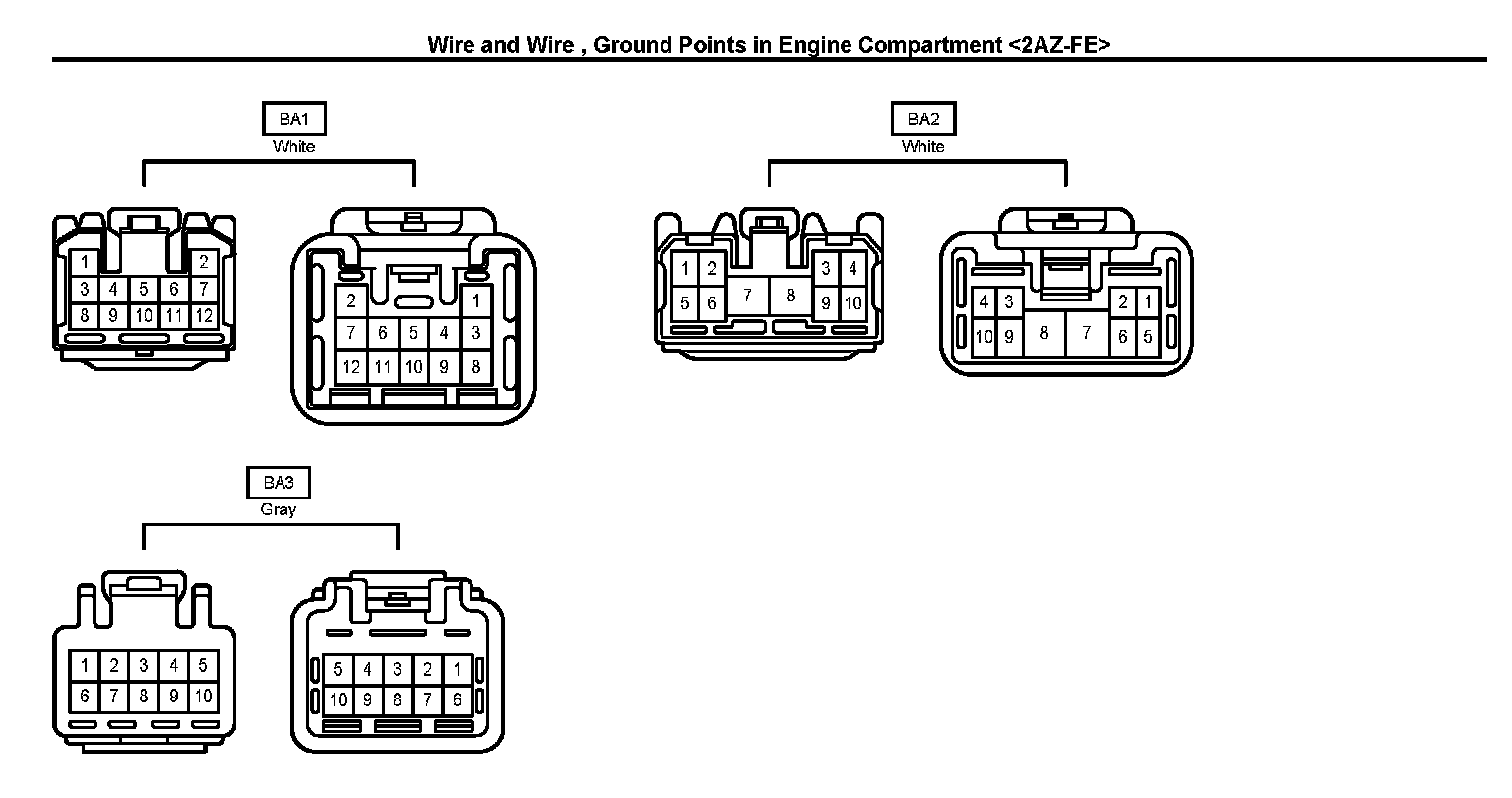 Wire and Wire , Ground Points in Engine Compartment <2AZ-FE>

BA1
White

1 2
3 4 5 6 7
8 9 10 11 12

2 1
7 6 5 4 3
12 11 10 9 8

BA2
White

1 2 3 4
5 6 7 8 9 10

4 3 2 1
10 9 8 7 6 5

BA3
Gray

1 2 3 4 5
6 7 8 9 10

5 4 3 2 1
10 9 8 7 6