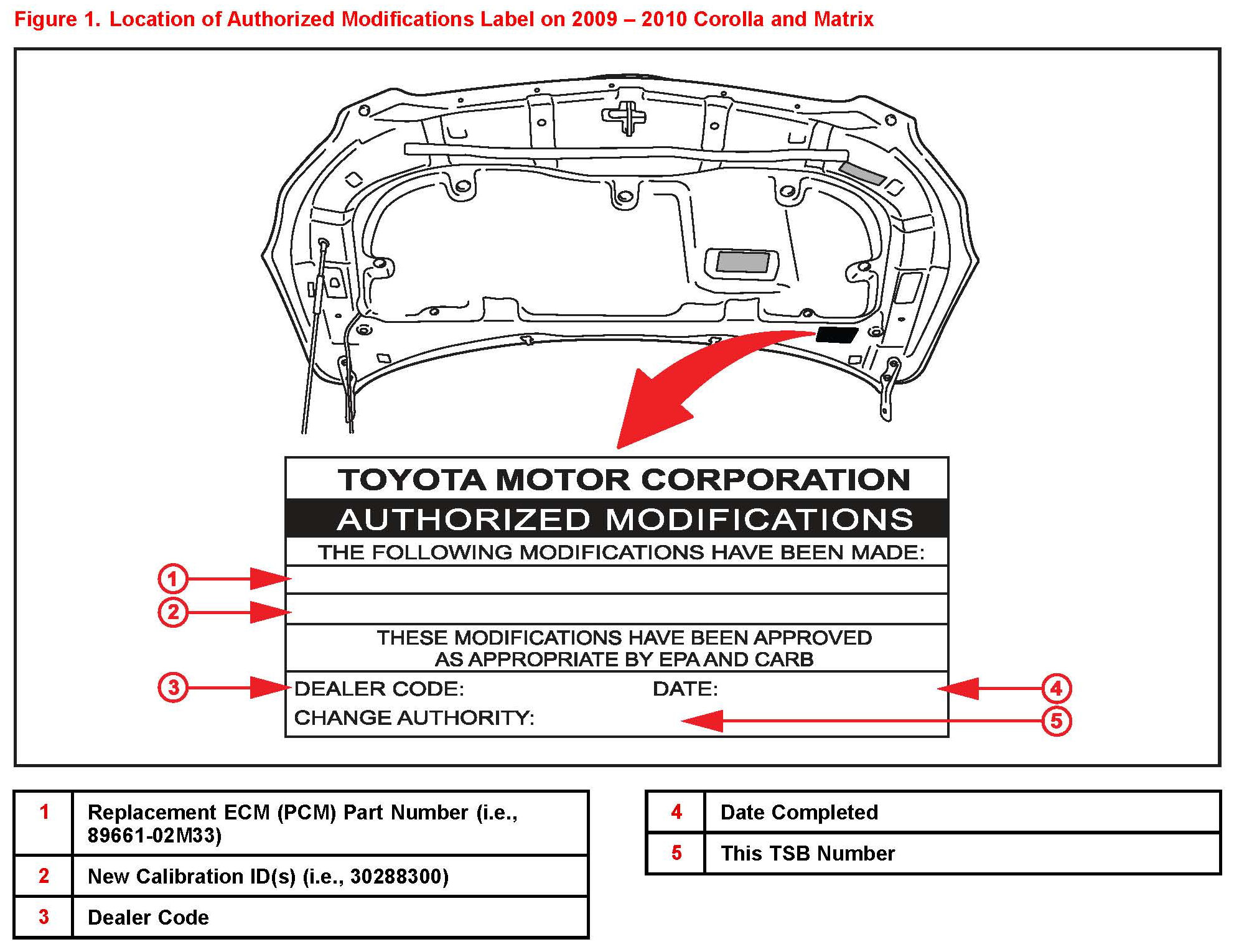 Figure 1. Location of Authorized Modifications Label on 2009 – 2010 Corolla and Matrix

TOYOTA MOTOR CORPORATION
AUTHORIZED MODIFICATIONS
THE FOLLOWING MODIFICATIONS HAVE BEEN MADE:

1
2

THESE MODIFICATIONS HAVE BEEN APPROVED AS APPROPRIATE BY EPA AND CARB

3 DEALER CODE: DATE: 4
CHANGE AUTHORITY: 5

| 1 | Replacement ECM (PCM) Part Number (i.e., 89661-02M33) |
|---|---|
| 2 | New Calibration ID(s) (i.e., 30288300) |
| 3 | Dealer Code |

| 4 | Date Completed |
|---|---|
| 5 | This TSB Number |