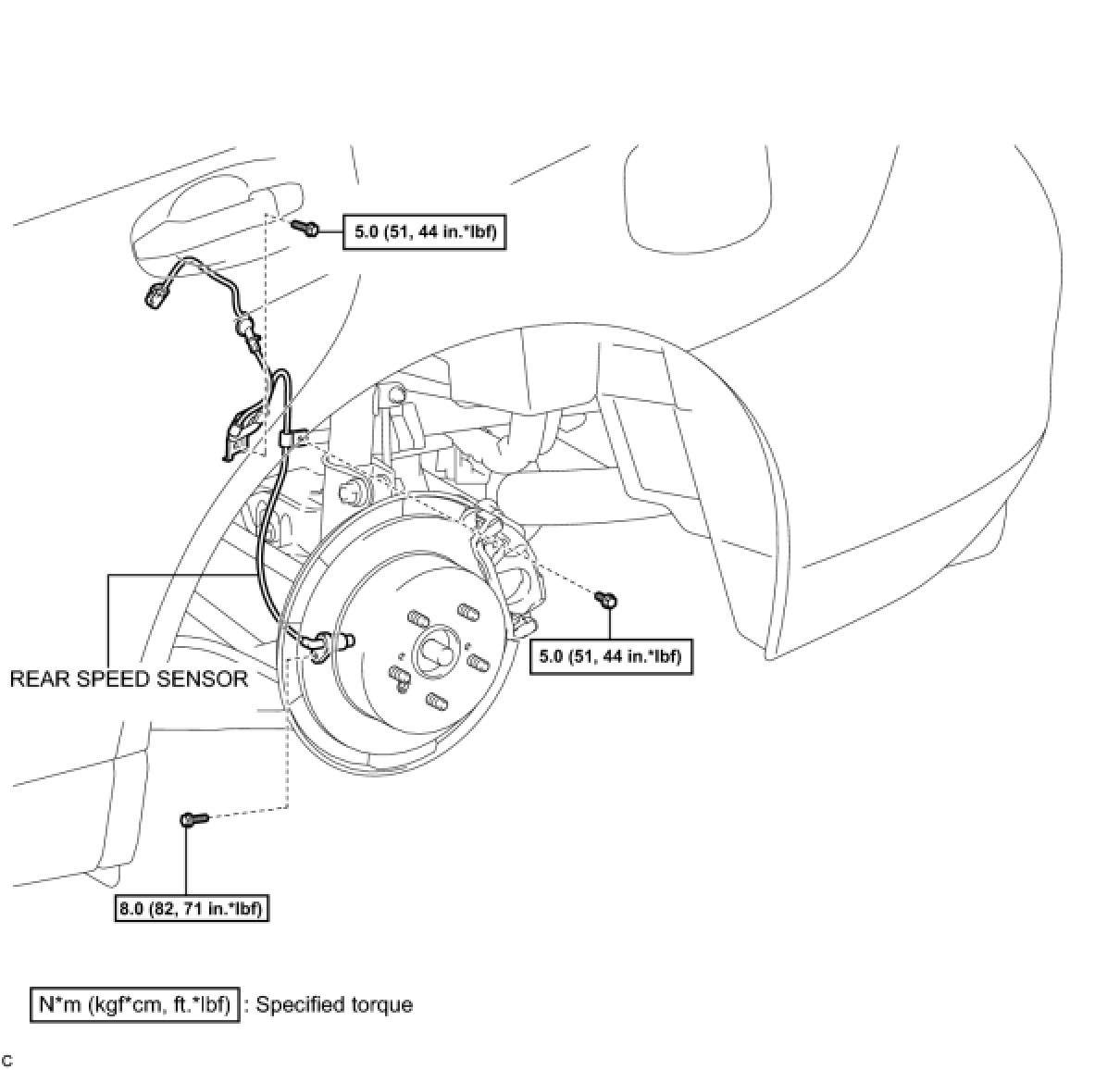 5.0 (51, 44 in.*lbf)

REAR SPEED SENSOR

5.0 (51, 44 in.*lbf)

8.0 (82, 71 in.*lbf)

N*m (kgf*cm, ft.*lbf) : Specified torque

C