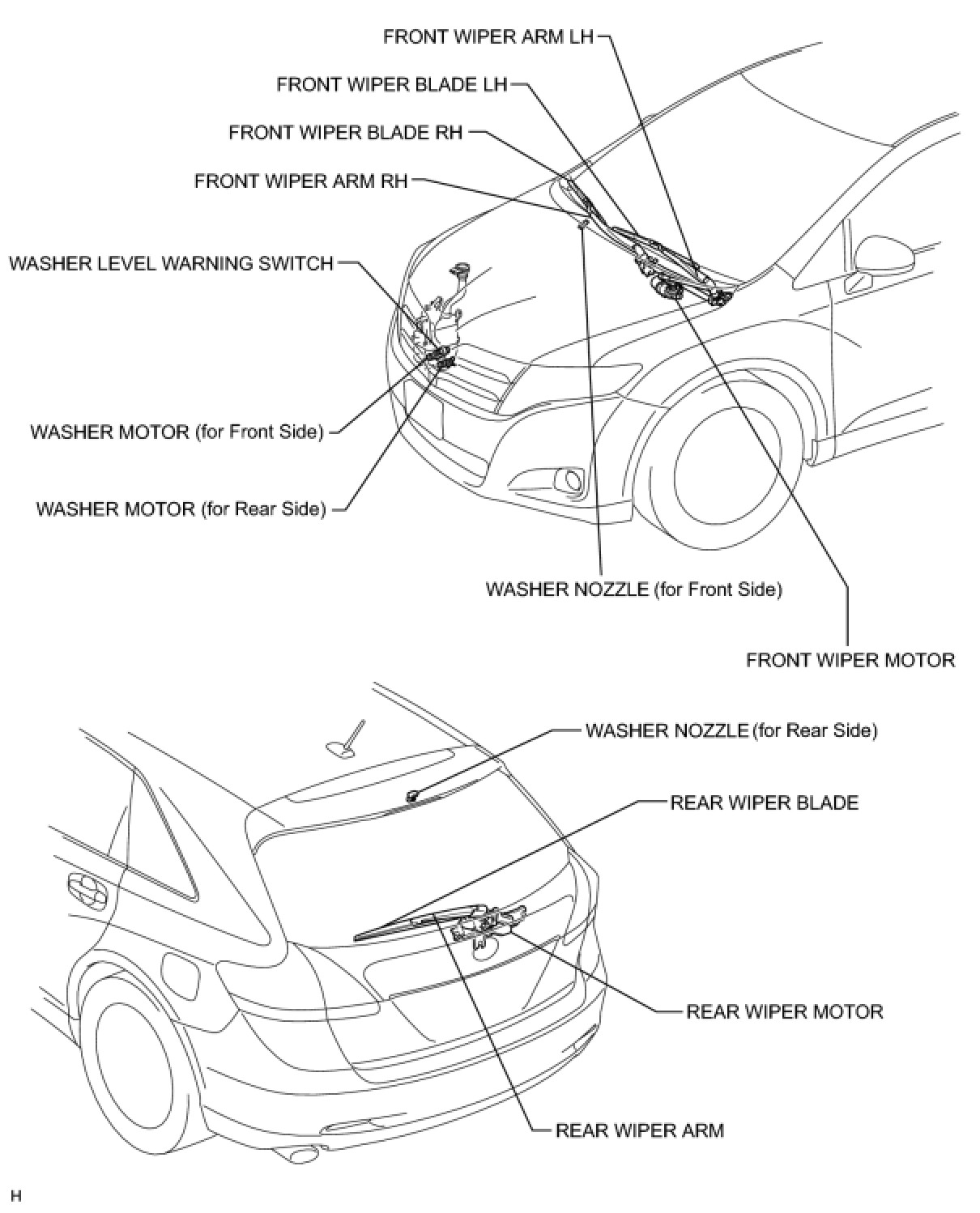 FRONT WIPER ARM LH

FRONT WIPER BLADE LH

FRONT WIPER BLADE RH

FRONT WIPER ARM RH

WASHER LEVEL WARNING SWITCH

WASHER MOTOR (for Front Side)

WASHER MOTOR (for Rear Side)

WASHER NOZZLE (for Front Side)

FRONT WIPER MOTOR

WASHER NOZZLE (for Rear Side)

REAR WIPER BLADE

REAR WIPER MOTOR

REAR WIPER ARM

H