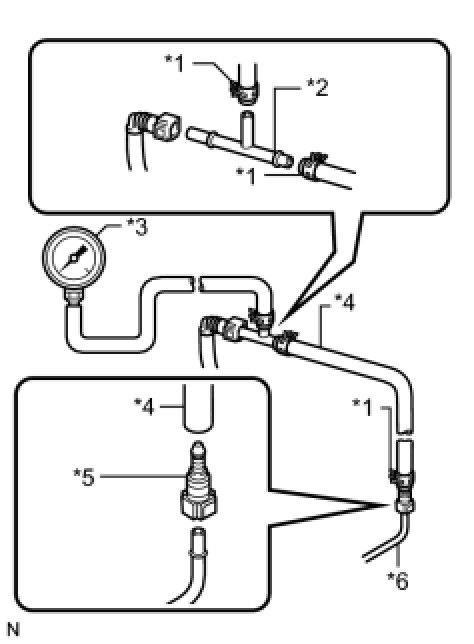 *1
*2
*1
*3
*4
*4
*1
*5
*6
N