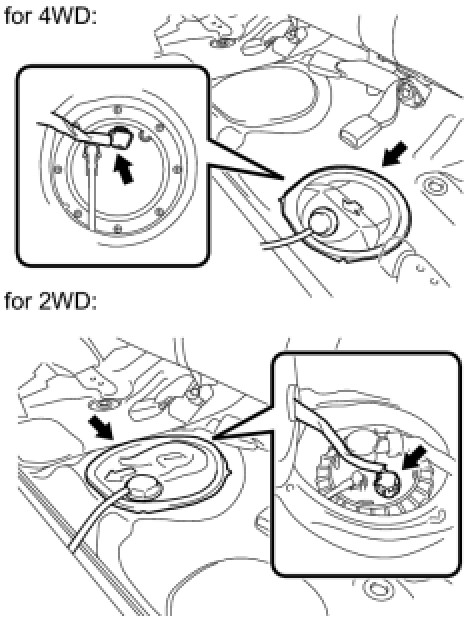 for 4WD:

for 2WD: