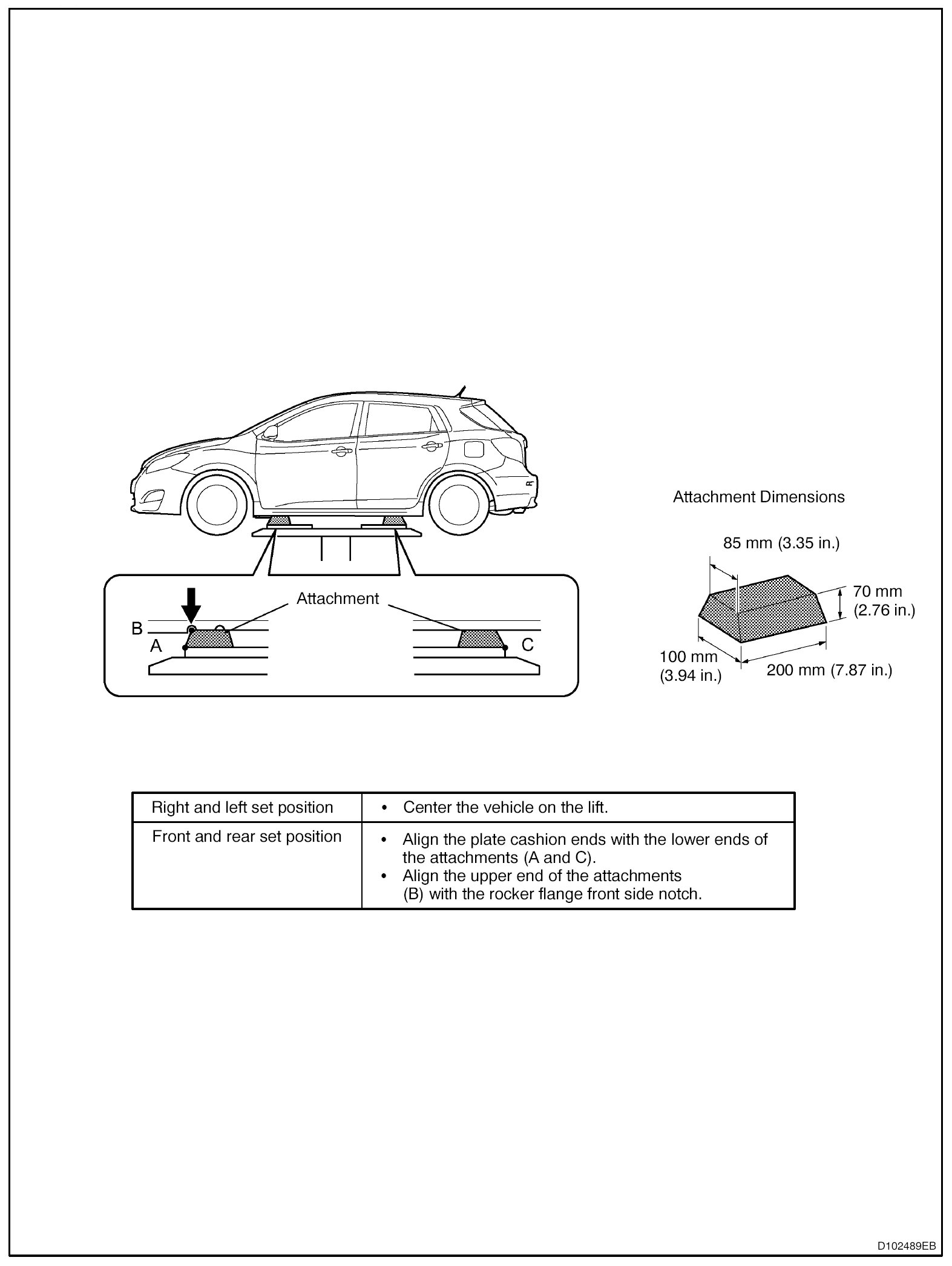 Attachment

B

A

C

Attachment Dimensions

85 mm (3.35 in.)

70 mm (2.76 in.)

100 mm (3.94 in.)

200 mm (7.87 in.)

| Right and left set position | • Center the vehicle on the lift. |
|---|---|
| Front and rear set position | • Align the plate cashion ends with the lower ends of the attachments (A and C). • Align the upper end of the attachments (B) with the rocker flange front side notch. |

D102489EB