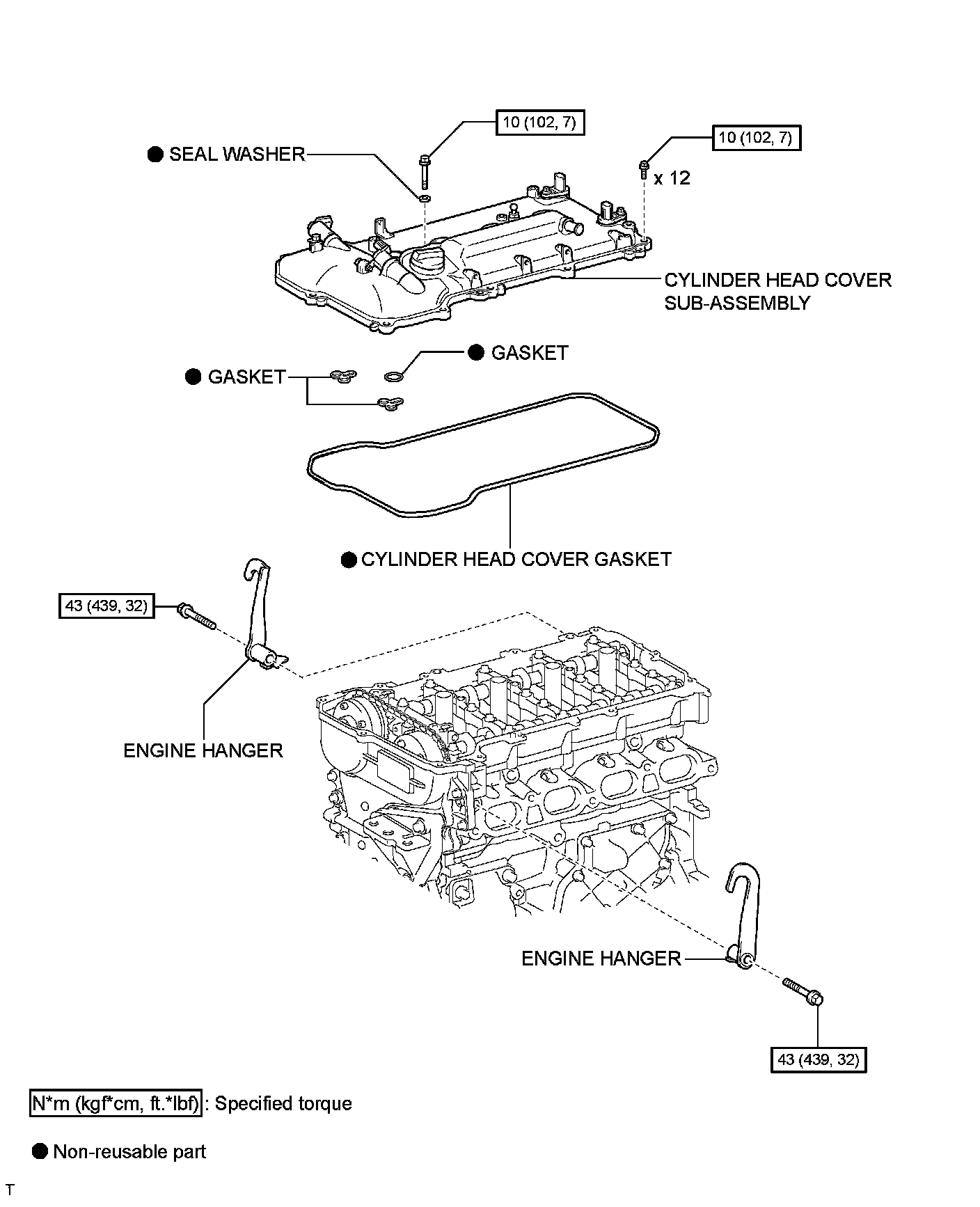 10 (102, 7)

10 (102, 7)

● SEAL WASHER

x 12

CYLINDER HEAD COVER SUB-ASSEMBLY

● GASKET

● GASKET

● CYLINDER HEAD COVER GASKET

43 (439, 32)

ENGINE HANGER

ENGINE HANGER

43 (439, 32)

N*m (kgf*cm, ft.*lbf) : Specified torque

● Non-reusable part

T