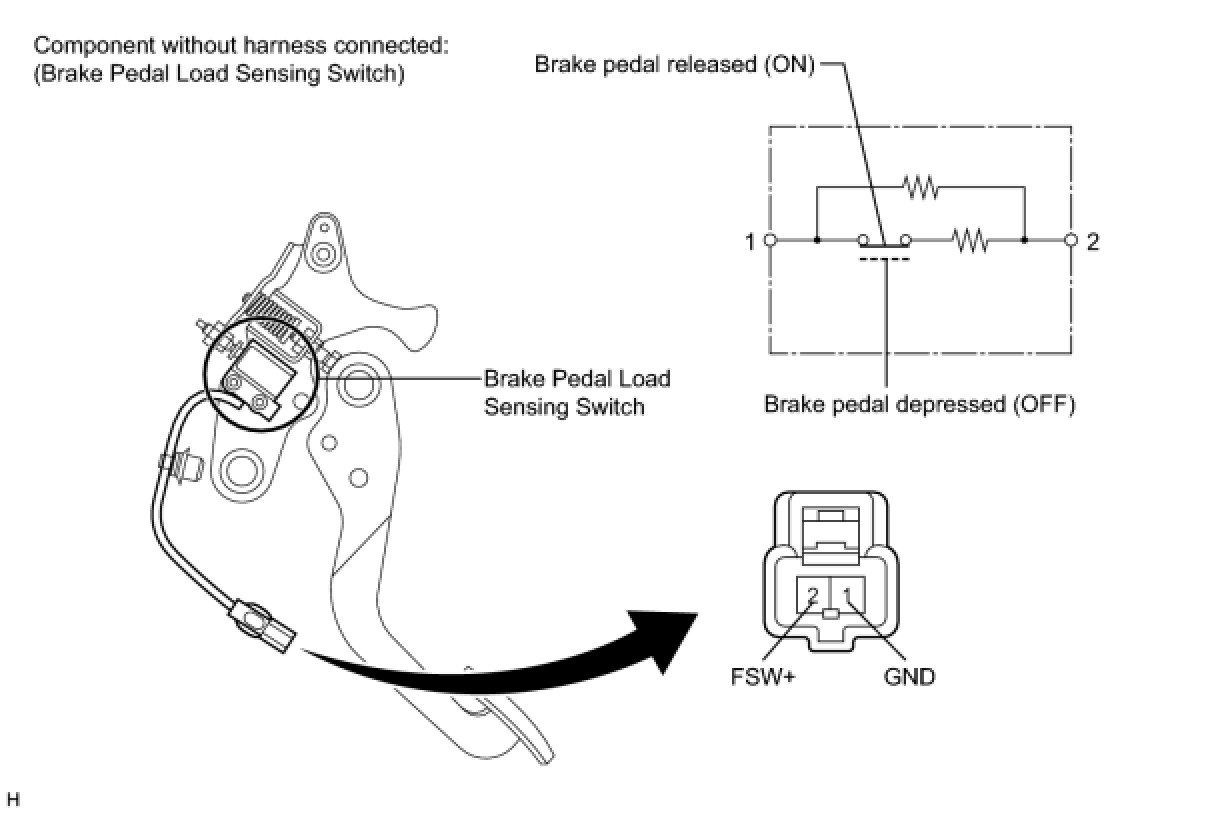 Component without harness connected:
(Brake Pedal Load Sensing Switch)

Brake pedal released (ON)

1

2

Brake Pedal Load Sensing Switch

Brake pedal depressed (OFF)

2

1

FSW+

GND

H