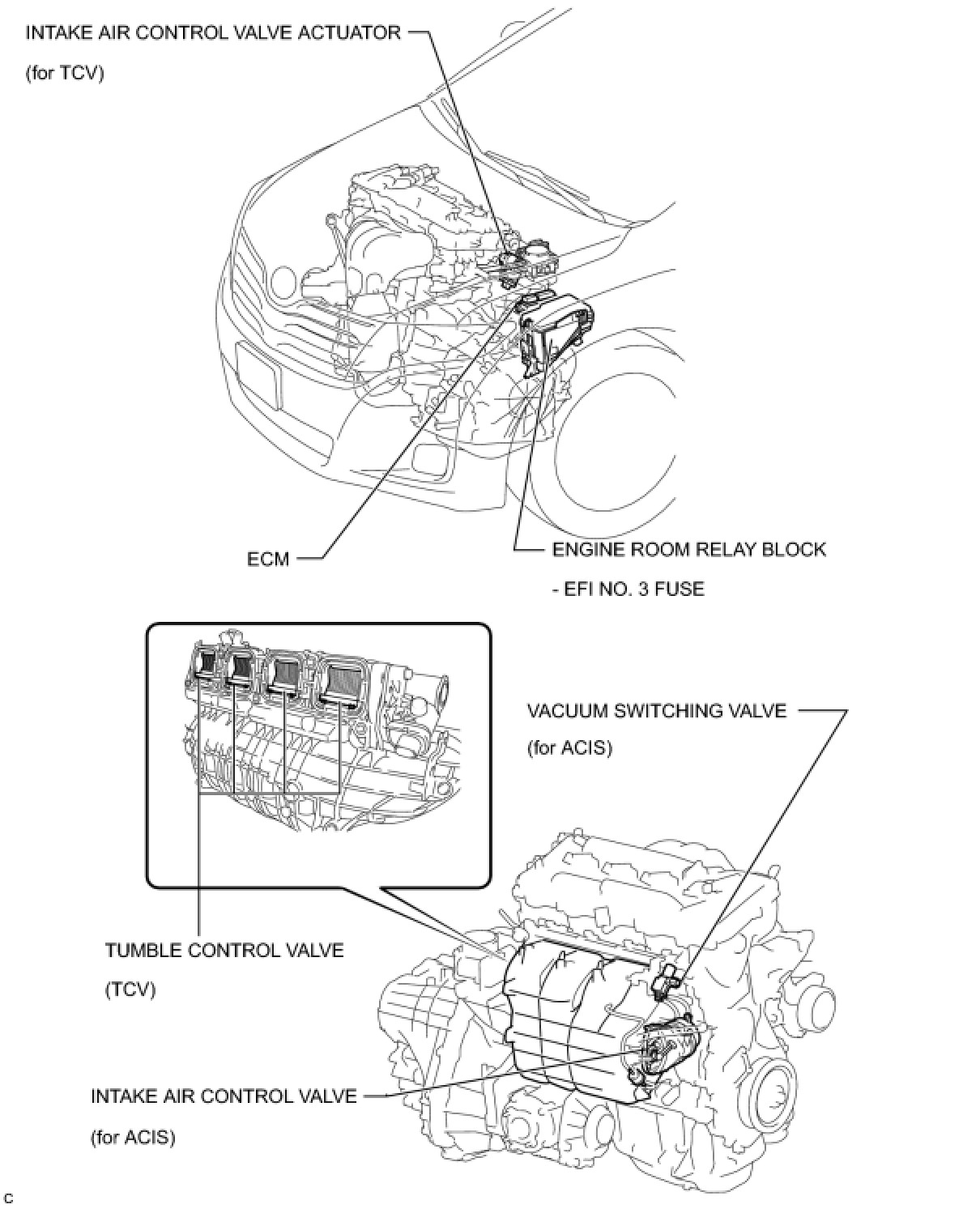 INTAKE AIR CONTROL VALVE ACTUATOR

(for TCV)

ECM

ENGINE ROOM RELAY BLOCK

- EFI NO. 3 FUSE

VACUUM SWITCHING VALVE

(for ACIS)

TUMBLE CONTROL VALVE

(TCV)

INTAKE AIR CONTROL VALVE

(for ACIS)

C