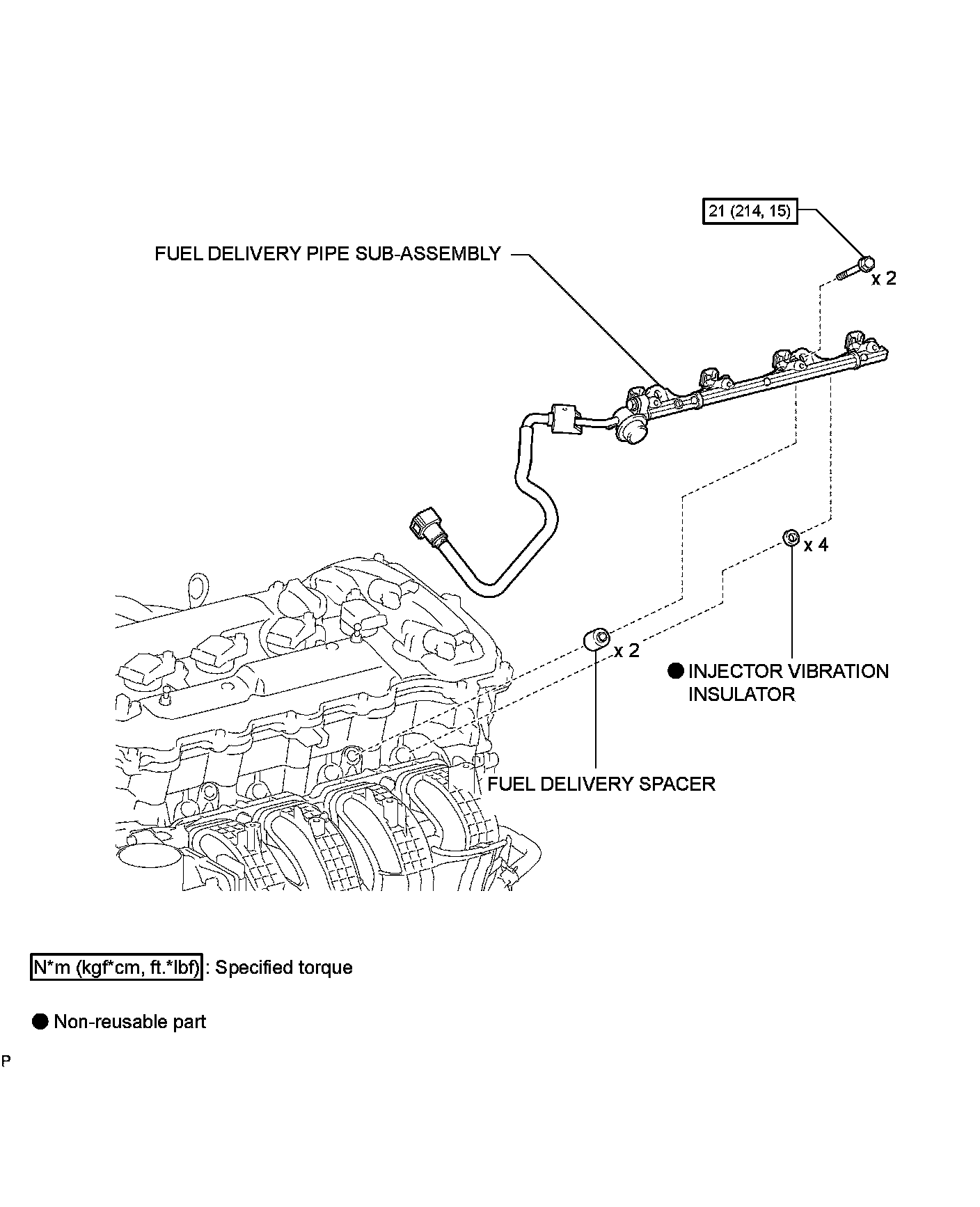 21 (214, 15)

FUEL DELIVERY PIPE SUB-ASSEMBLY

x 2

x 4

x 2

● INJECTOR VIBRATION INSULATOR

FUEL DELIVERY SPACER

N*m (kgf*cm, ft.*lbf) : Specified torque

● Non-reusable part

P