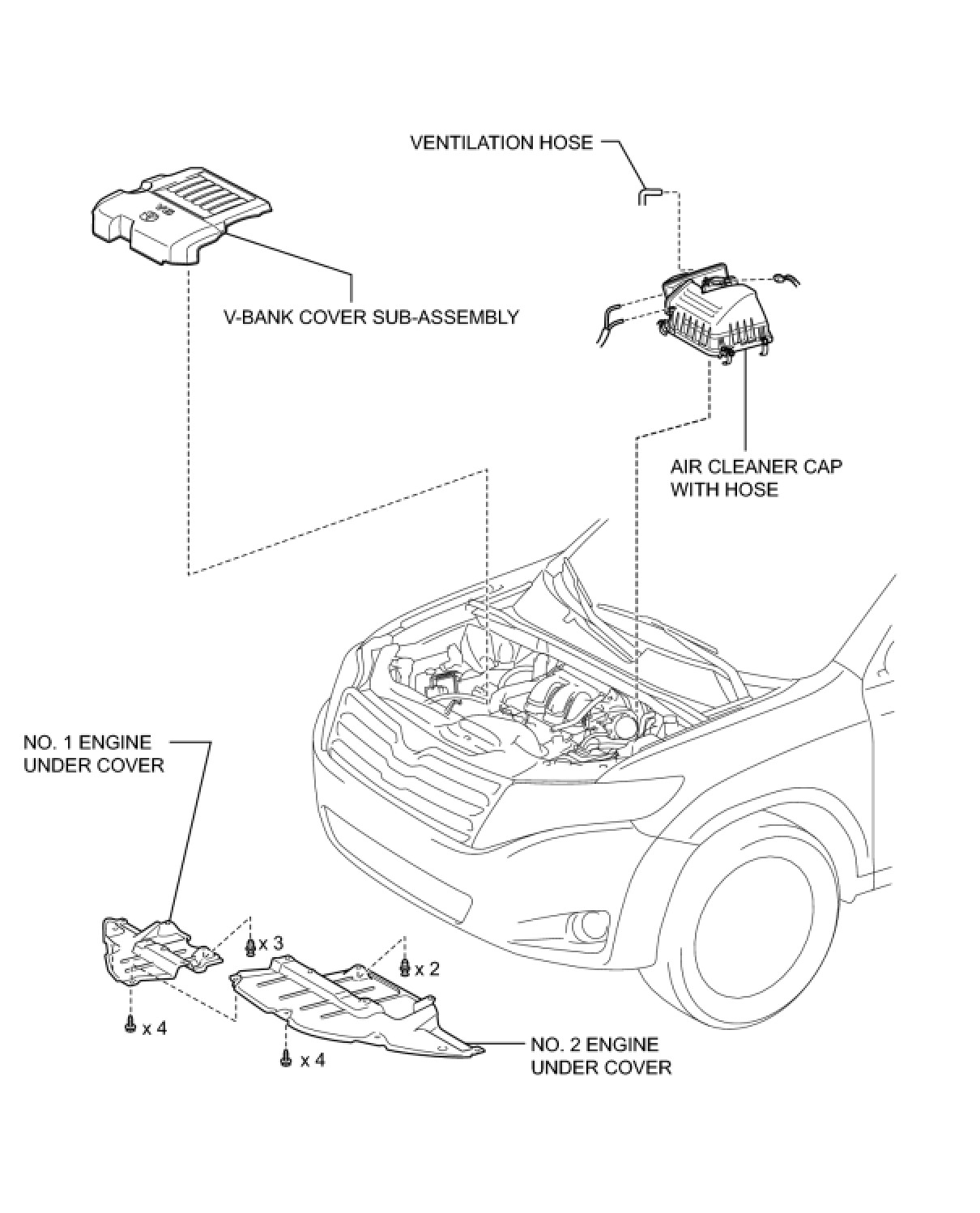 VENTILATION HOSE

V-BANK COVER SUB-ASSEMBLY

AIR CLEANER CAP WITH HOSE

NO. 1 ENGINE UNDER COVER

x 3

x 2

x 4

x 4

NO. 2 ENGINE UNDER COVER