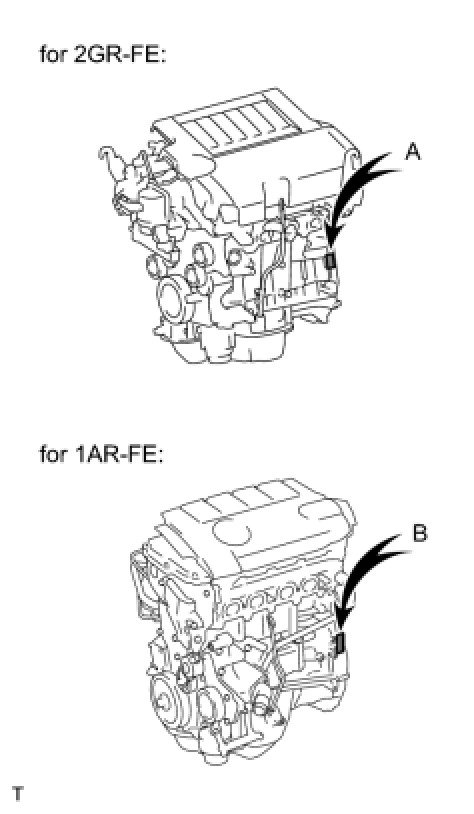 for 2GR-FE:

A

for 1AR-FE:

B

T