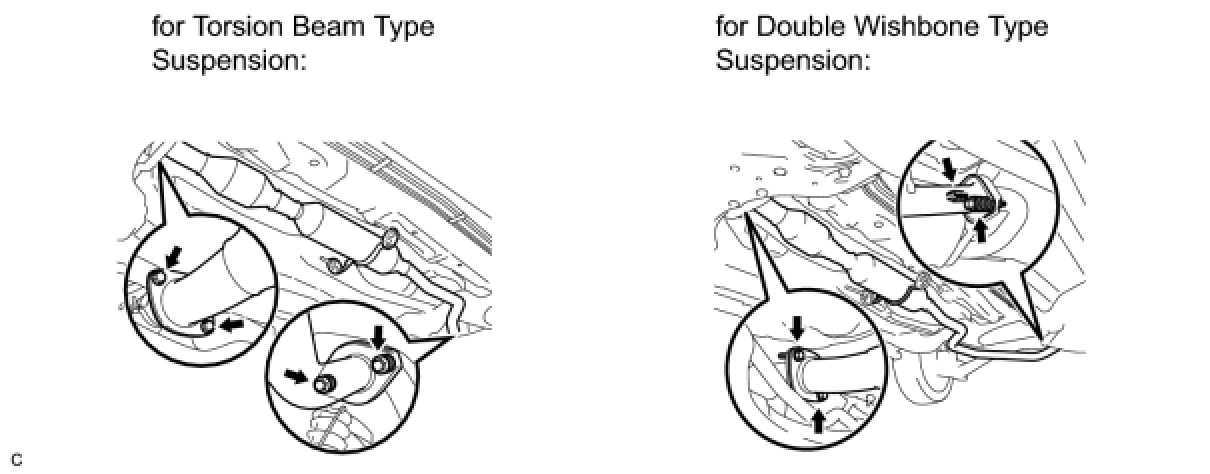 for Torsion Beam Type Suspension:

for Double Wishbone Type Suspension:

C