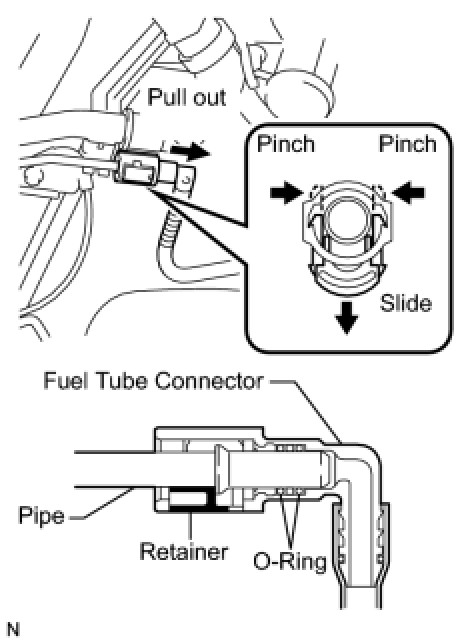 Pull out

Pinch

Pinch

Slide

Fuel Tube Connector

Pipe

Retainer

O-Ring

N