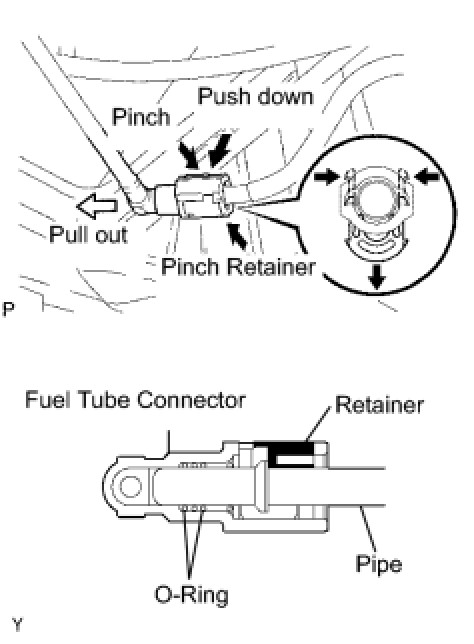 Push down
Pinch
Pull out
Pinch Retainer
P

Fuel Tube Connector
Retainer
Pipe
O-Ring
Y