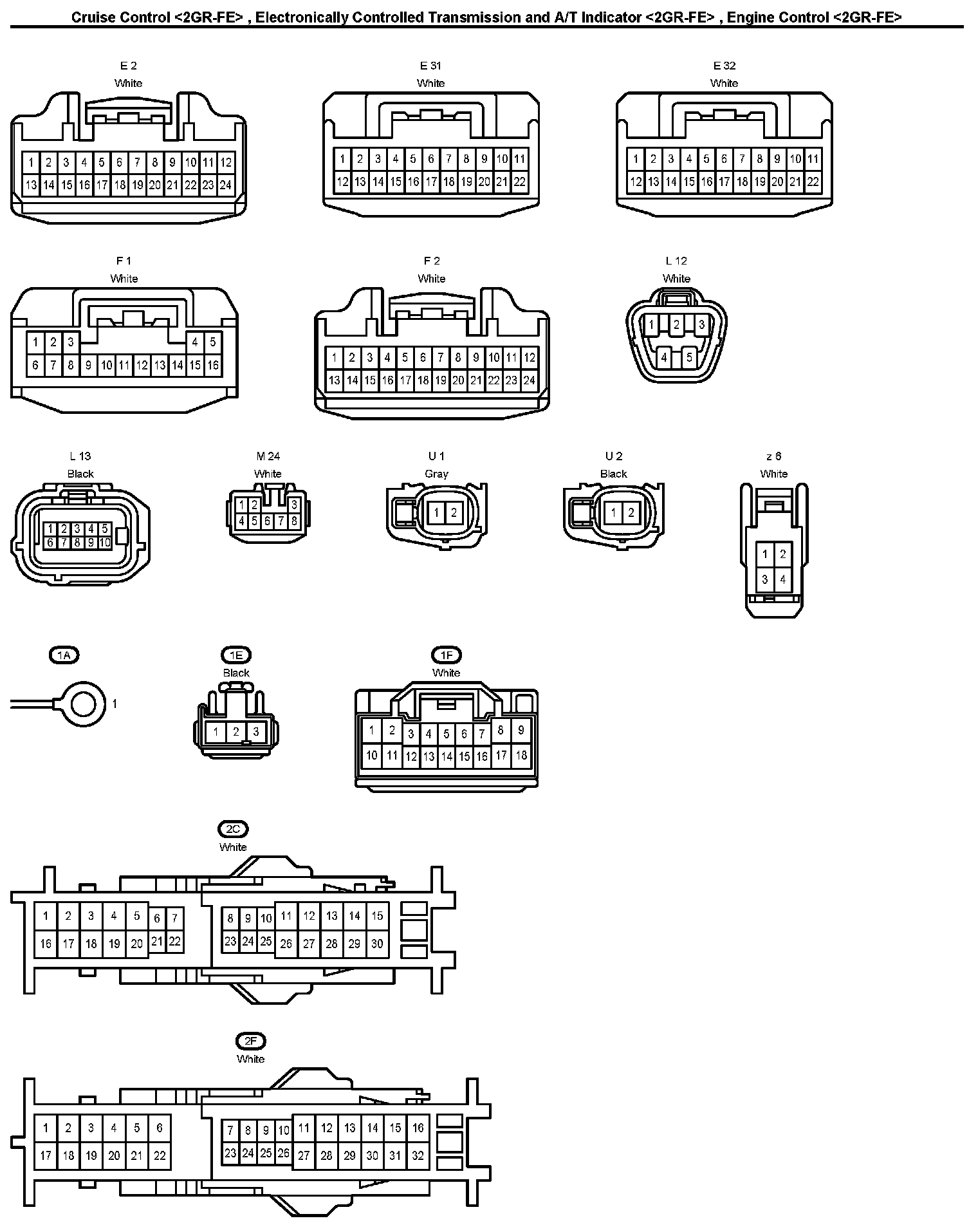 Cruise Control <2GR-FE> , Electronically Controlled Transmission and A/T Indicator <2GR-FE> , Engine Control <2GR-FE>

E 2
White
1 2 3 4 5 6 7 8 9 10 11 12
13 14 15 16 17 18 19 20 21 22 23 24

E 31
White
1 2 3 4 5 6 7 8 9 10 11
12 13 14 15 16 17 18 19 20 21 22

E 32
White
1 2 3 4 5 6 7 8 9 10 11
12 13 14 15 16 17 18 19 20 21 22

F 1
White
1 2 3 4 5
6 7 8 9 10 11 12 13 14 15 16

F 2
White
1 2 3 4 5 6 7 8 9 10 11 12
13 14 15 16 17 18 19 20 21 22 23 24

L 12
White
1 2 3
4 5

L 13
Black
1 2 3 4 5
6 7 8 9 10

M 24
White
1 2 3
4 5 6 7 8

U 1
Gray
1 2

U 2
Black
1 2

z 6
White
1 2
3 4

1A
1

1E
Black
1 2 3

1F
White
1 2 3 4 5 6 7 8 9
10 11 12 13 14 15 16 17 18

2C
White
1 2 3 4 5 6 7 8 9 10 11 12 13 14 15
16 17 18 19 20 21 22 23 24 25 26 27 28 29 30

2F
White
1 2 3 4 5 6 7 8 9 10 11 12 13 14 15 16
17 18 19 20 21 22 23 24 25 26 27 28 29 30 31 32