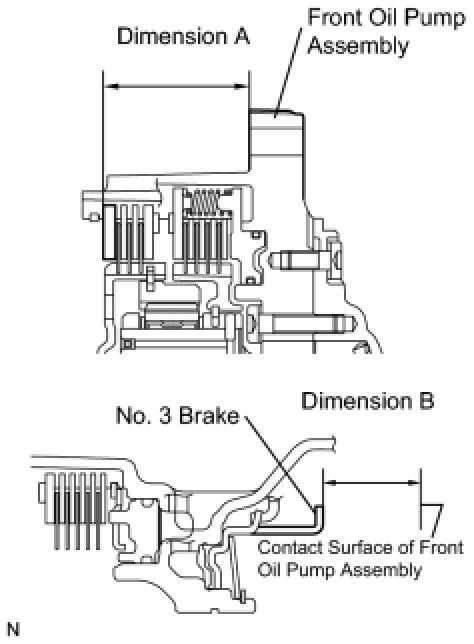 Dimension A

Front Oil Pump Assembly

No. 3 Brake

Dimension B

Contact Surface of Front Oil Pump Assembly

N